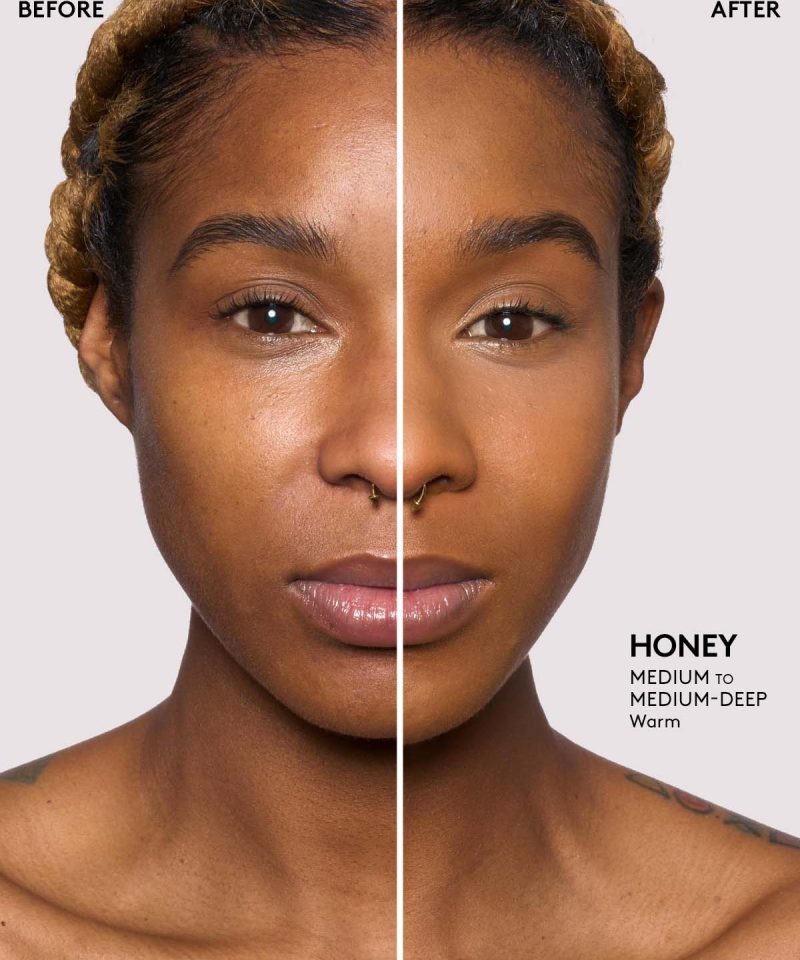 BEFORE

AFTER

HONEY
MEDIUM TO MEDIUM-DEEP
Warm