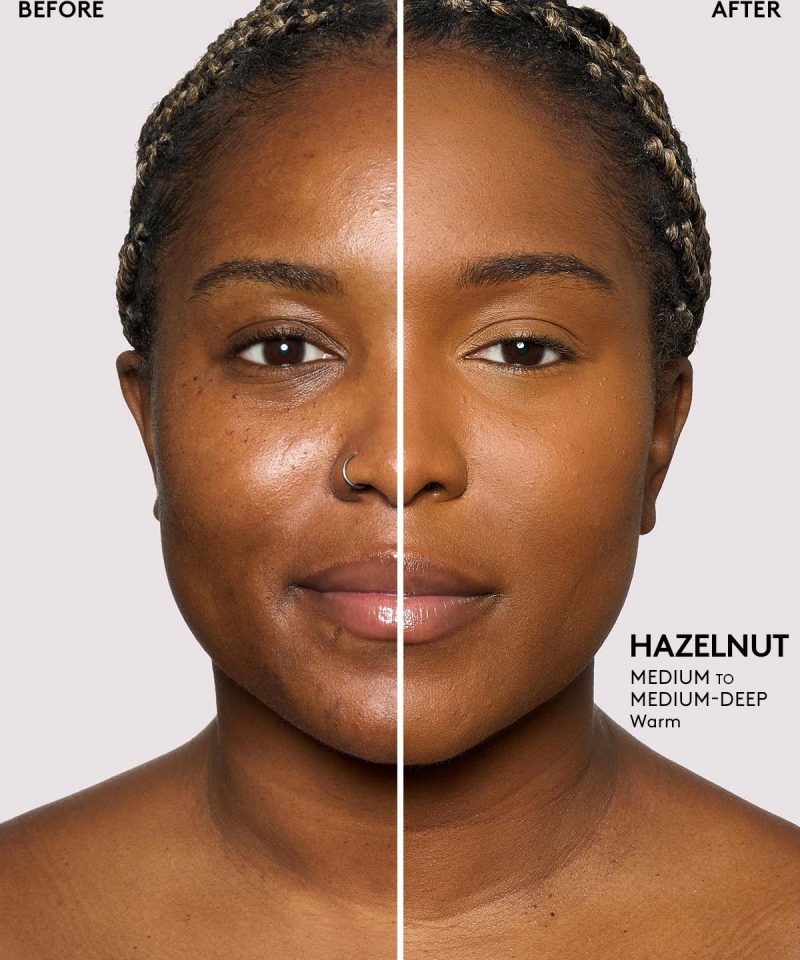 BEFORE

AFTER

HAZELNUT
MEDIUM TO
MEDIUM-DEEP
Warm