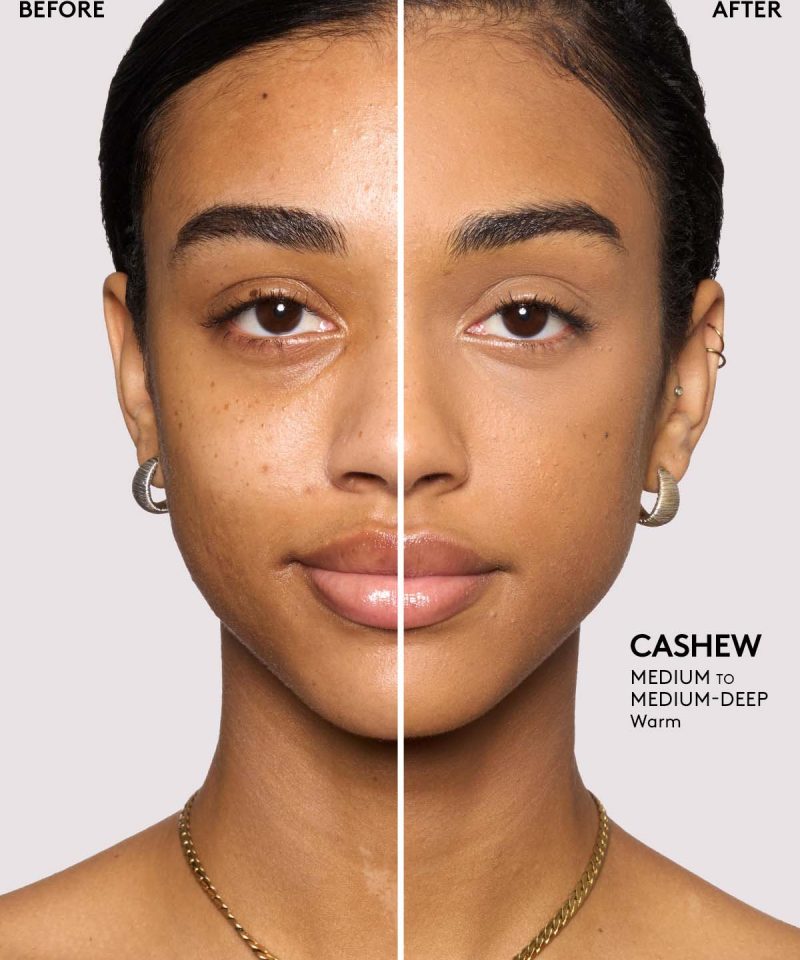 BEFORE

AFTER

CASHEW
MEDIUM TO
MEDIUM-DEEP
Warm