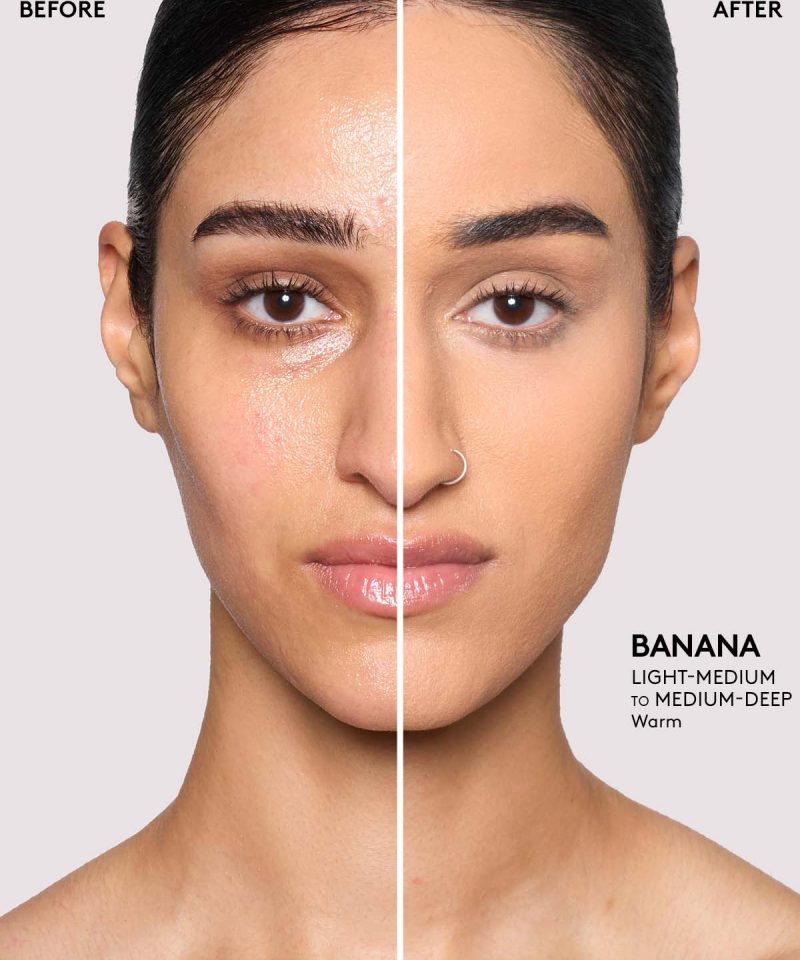 BEFORE

AFTER

BANANA
LIGHT-MEDIUM
TO MEDIUM-DEEP
Warm