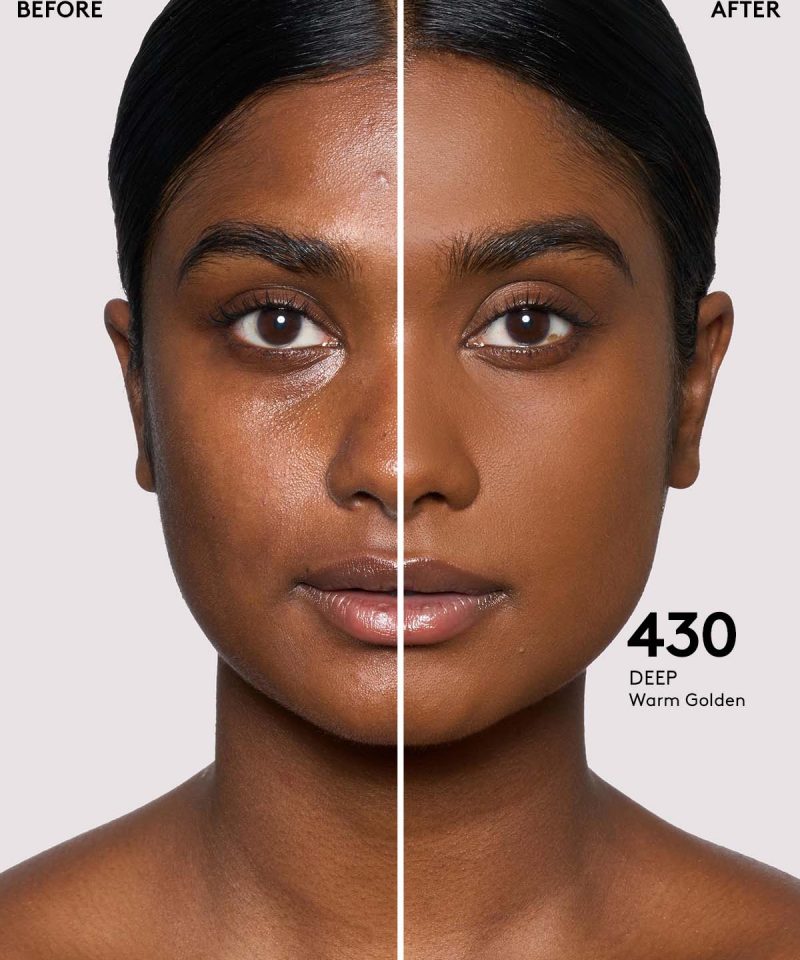 BEFORE

AFTER

430
DEEP
Warm Golden