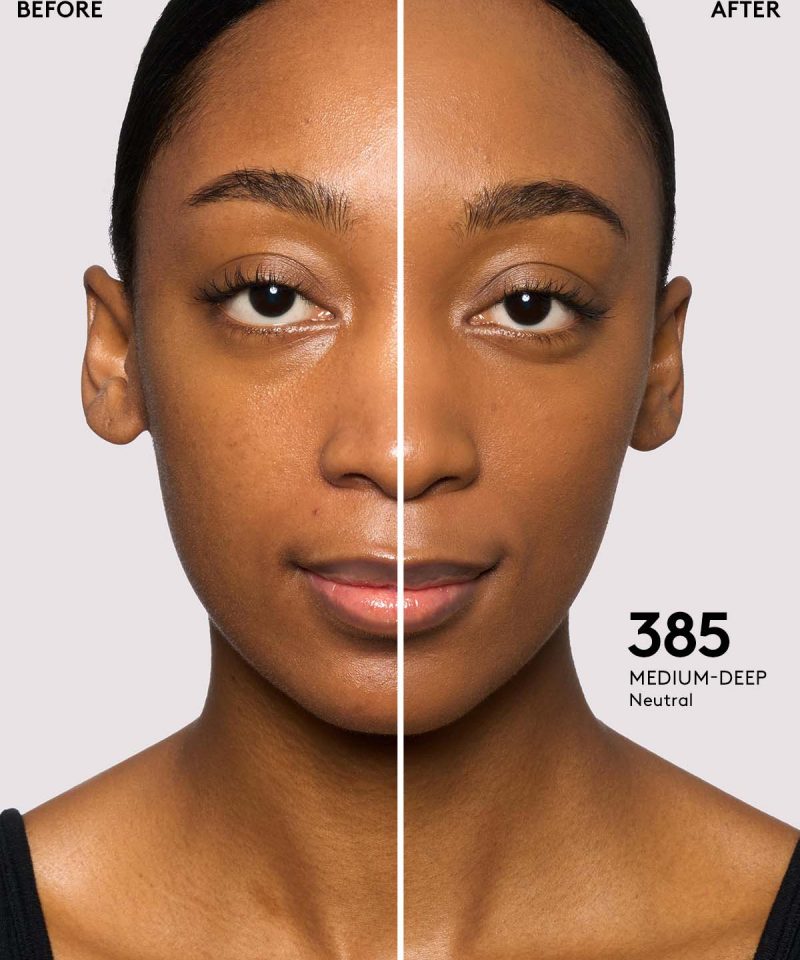 BEFORE

AFTER

385
MEDIUM-DEEP
Neutral