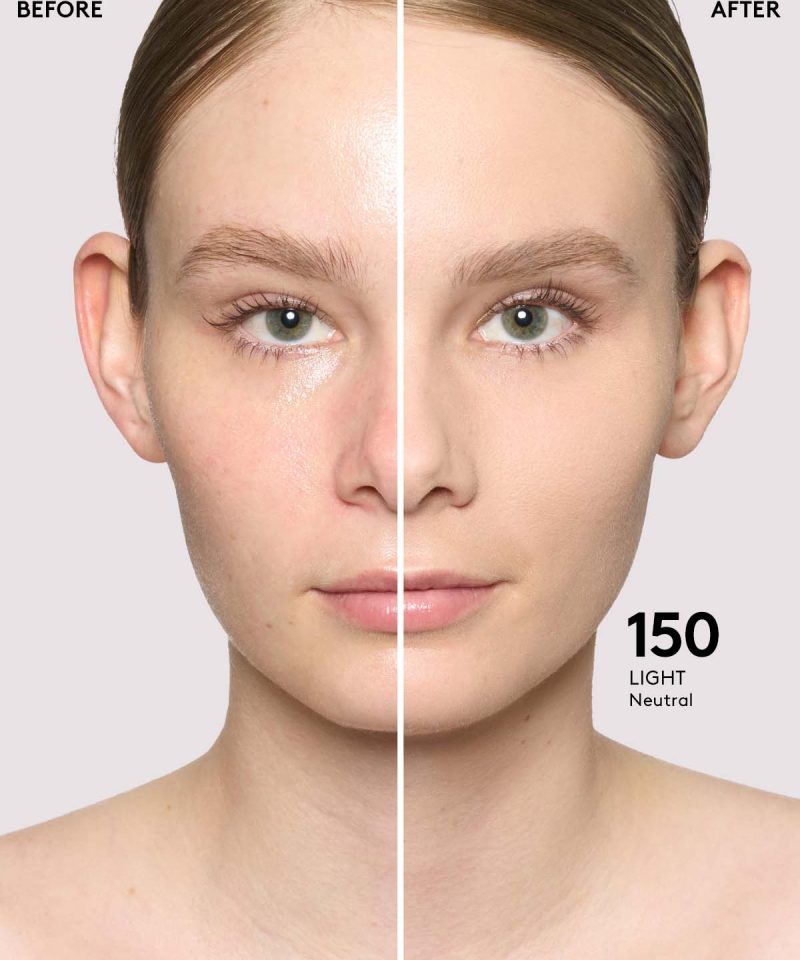 BEFORE

AFTER

150
LIGHT
Neutral