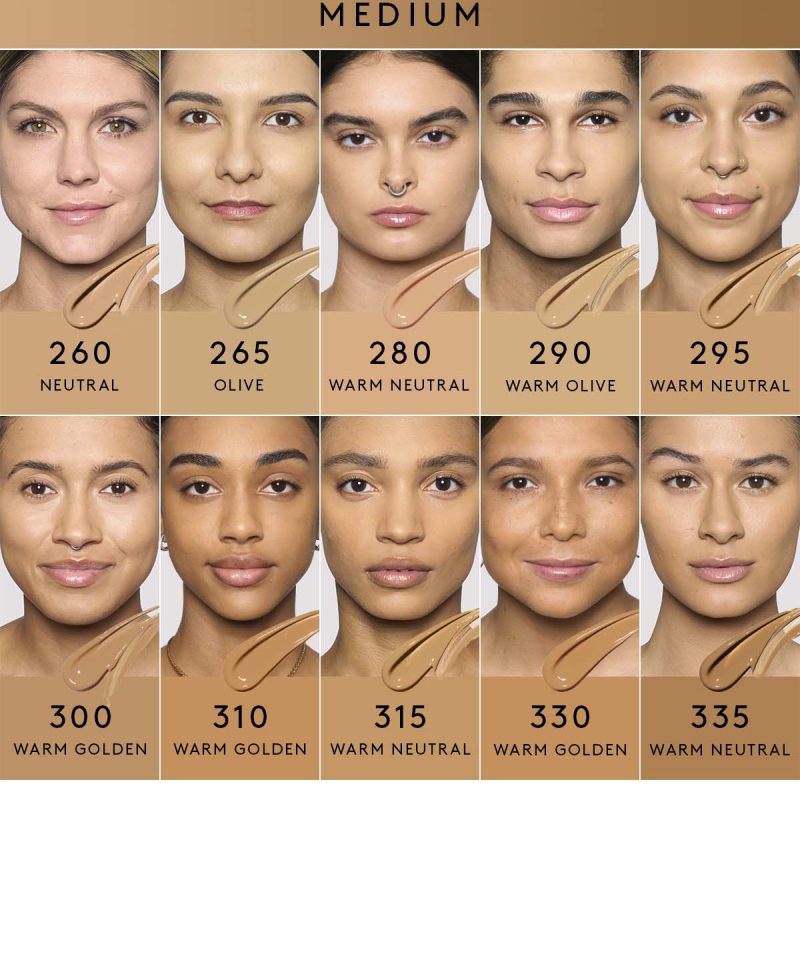 MEDIUM

260
NEUTRAL

265
OLIVE

280
WARM NEUTRAL

290
WARM OLIVE

295
WARM NEUTRAL

300
WARM GOLDEN

310
WARM GOLDEN

315
WARM NEUTRAL

330
WARM GOLDEN

335
WARM NEUTRAL