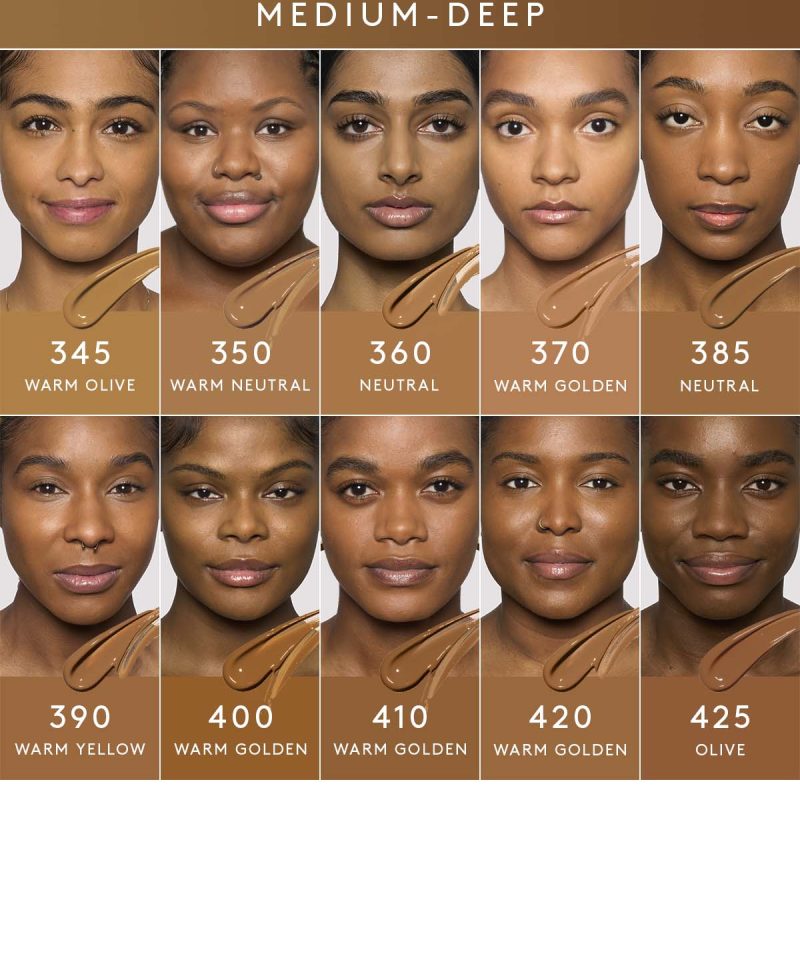 MEDIUM-DEEP

345
WARM OLIVE

350
WARM NEUTRAL

360
NEUTRAL

370
WARM GOLDEN

385
NEUTRAL

390
WARM YELLOW

400
WARM GOLDEN

410
WARM GOLDEN

420
WARM GOLDEN

425
OLIVE