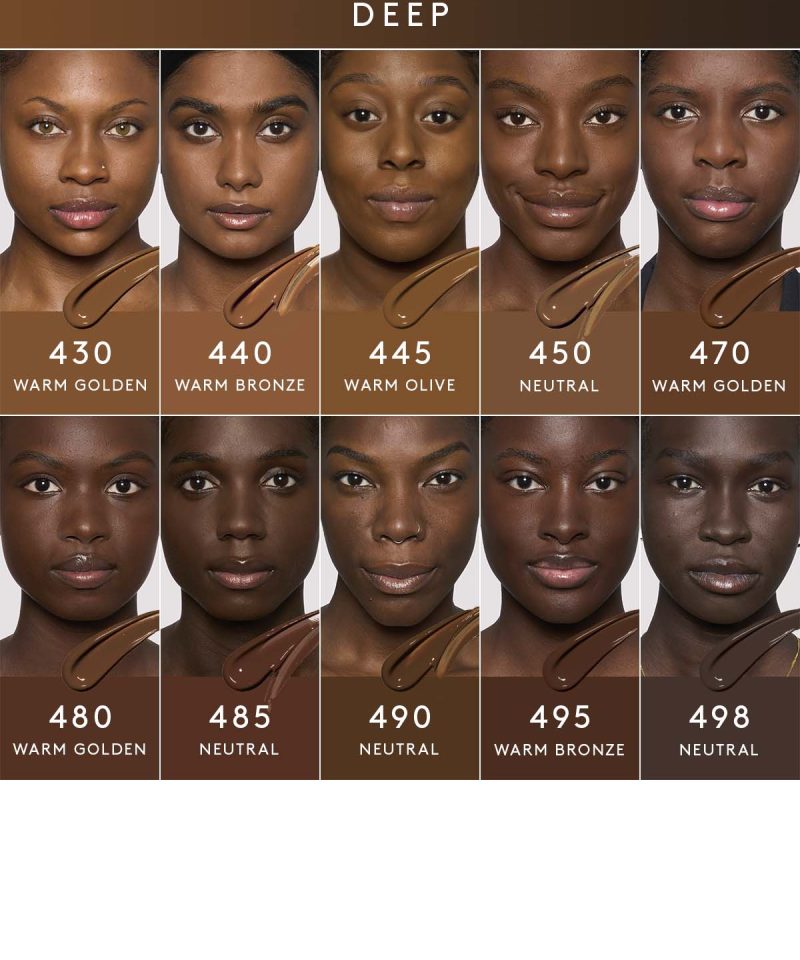 DEEP

430
WARM GOLDEN

440
WARM BRONZE

445
WARM OLIVE

450
NEUTRAL

470
WARM GOLDEN

480
WARM GOLDEN

485
NEUTRAL

490
NEUTRAL

495
WARM BRONZE

498
NEUTRAL