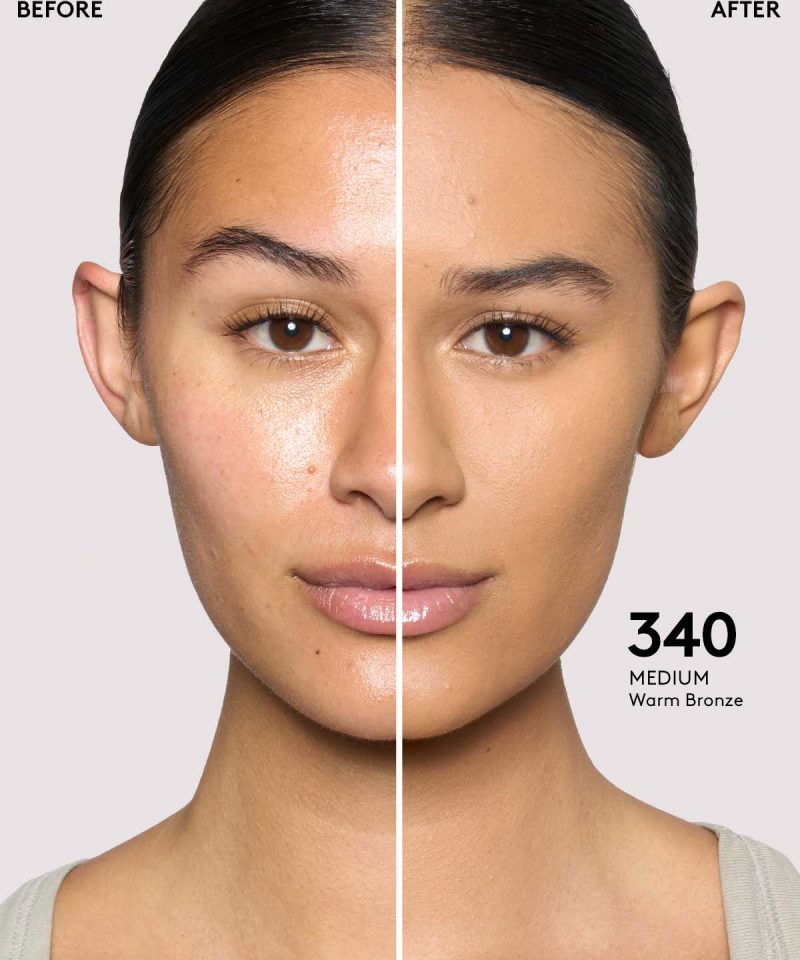 BEFORE

AFTER

340
MEDIUM
Warm Bronze