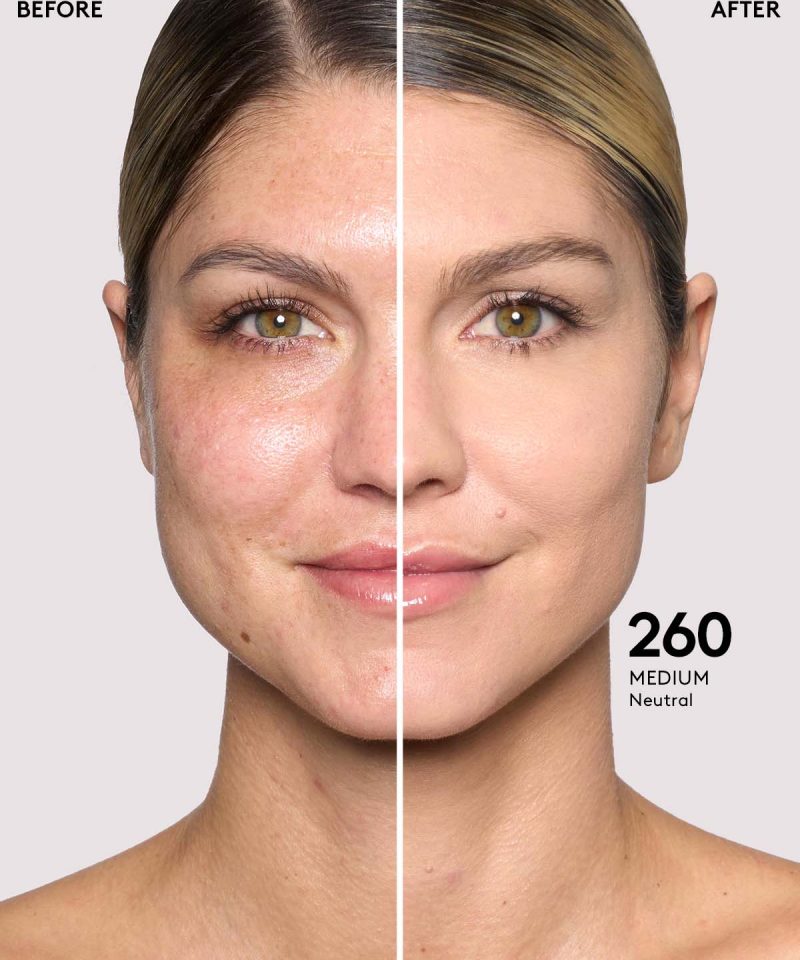 BEFORE

AFTER

260
MEDIUM
Neutral