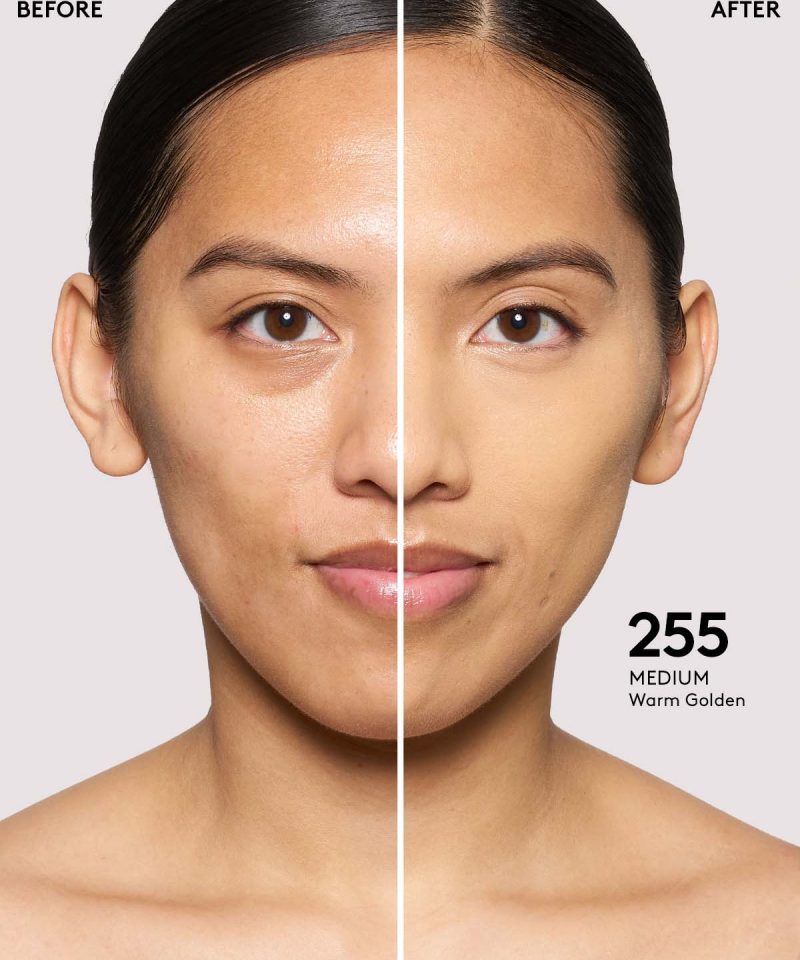 BEFORE

AFTER

255
MEDIUM
Warm Golden