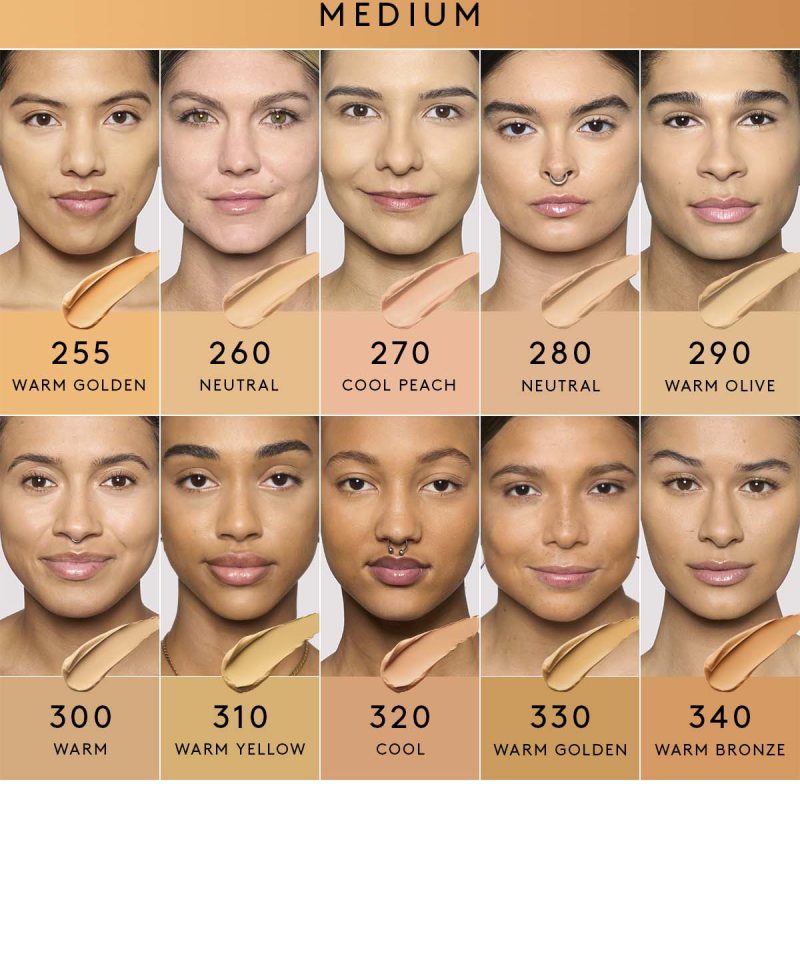 MEDIUM

255
WARM GOLDEN

260
NEUTRAL

270
COOL PEACH

280
NEUTRAL

290
WARM OLIVE

300
WARM

310
WARM YELLOW

320
COOL

330
WARM GOLDEN

340
WARM BRONZE