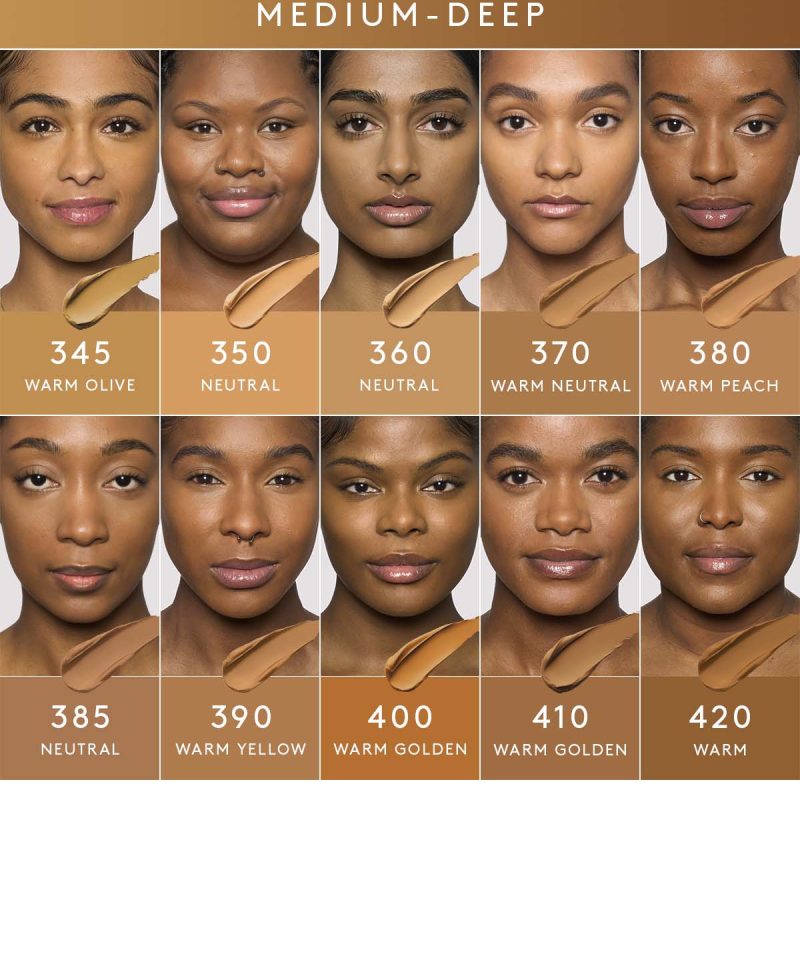 MEDIUM-DEEP

345
WARM OLIVE

350
NEUTRAL

360
NEUTRAL

370
WARM NEUTRAL

380
WARM PEACH

385
NEUTRAL

390
WARM YELLOW

400
WARM GOLDEN

410
WARM GOLDEN

420
WARM