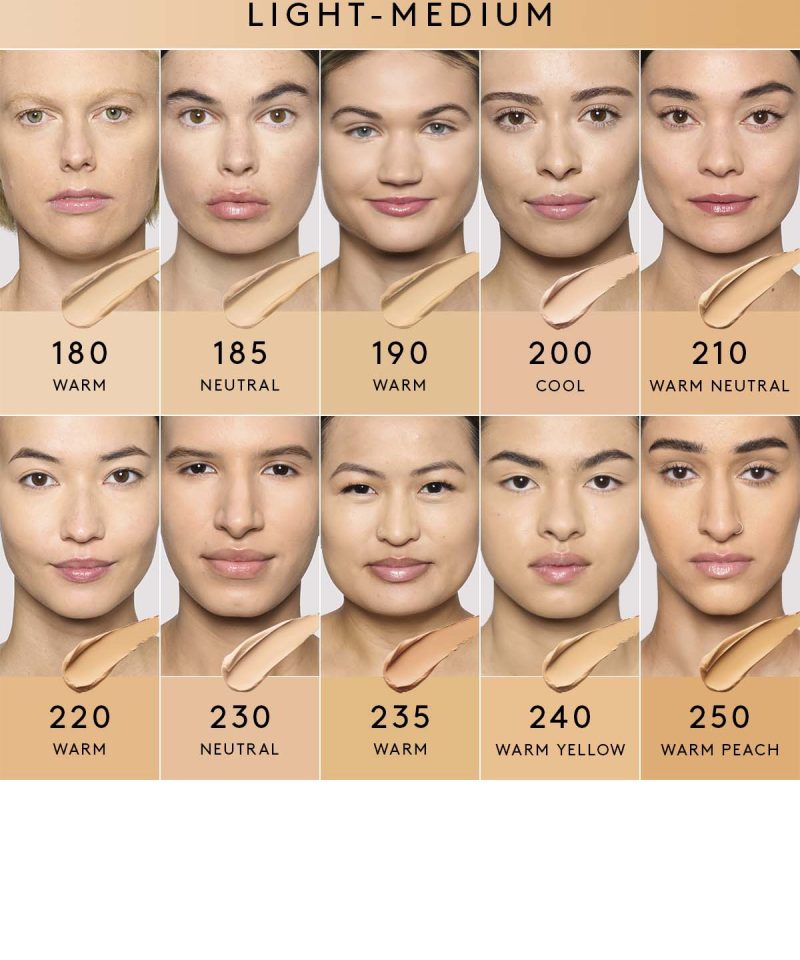 LIGHT-MEDIUM

180
WARM

185
NEUTRAL

190
WARM

200
COOL

210
WARM NEUTRAL

220
WARM

230
NEUTRAL

235
WARM

240
WARM YELLOW

250
WARM PEACH