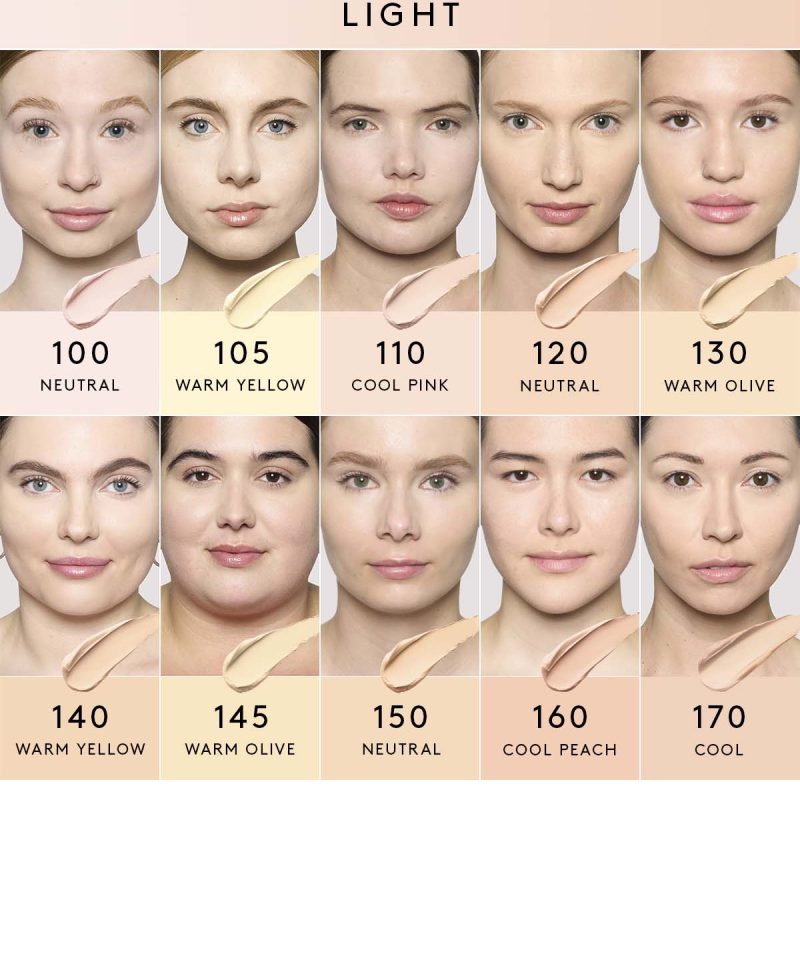 LIGHT

100
NEUTRAL

105
WARM YELLOW

110
COOL PINK

120
NEUTRAL

130
WARM OLIVE

140
WARM YELLOW

145
WARM OLIVE

150
NEUTRAL

160
COOL PEACH

170
COOL