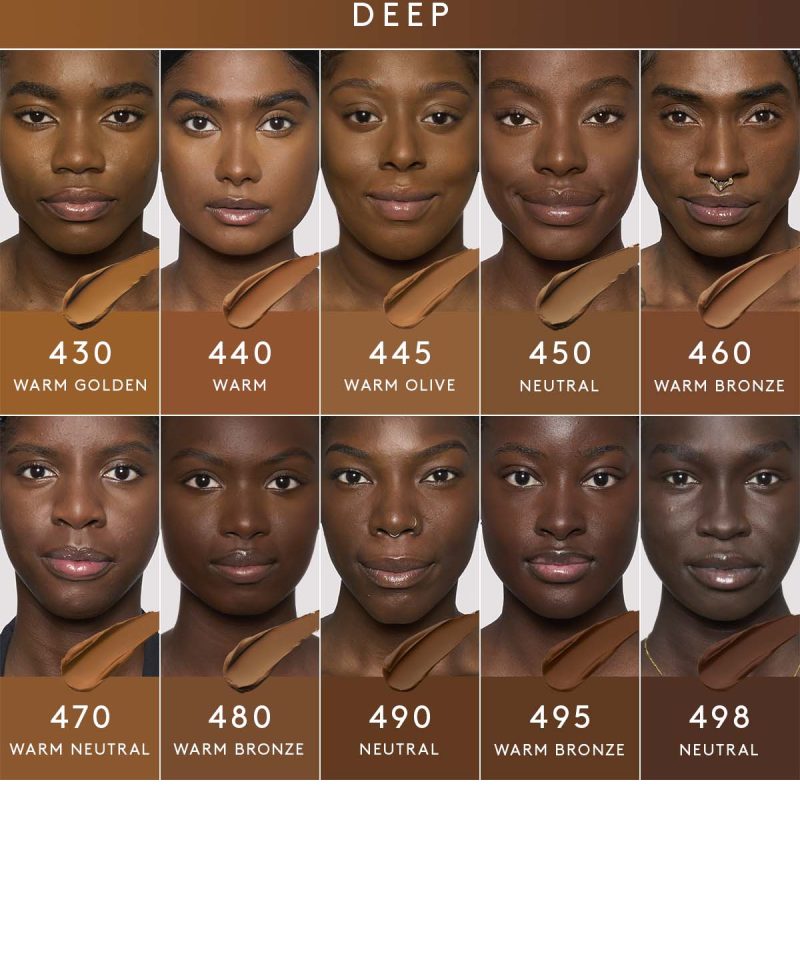 DEEP

430
WARM GOLDEN

440
WARM

445
WARM OLIVE

450
NEUTRAL

460
WARM BRONZE

470
WARM NEUTRAL

480
WARM BRONZE

490
NEUTRAL

495
WARM BRONZE

498
NEUTRAL