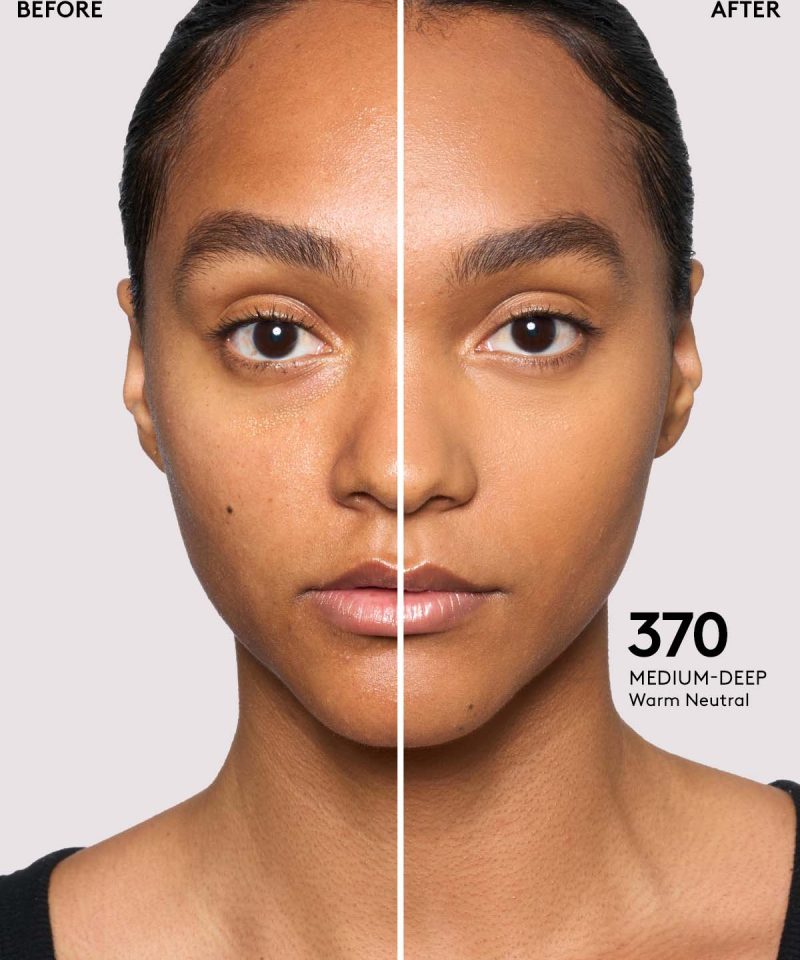 BEFORE

AFTER

370
MEDIUM-DEEP
Warm Neutral