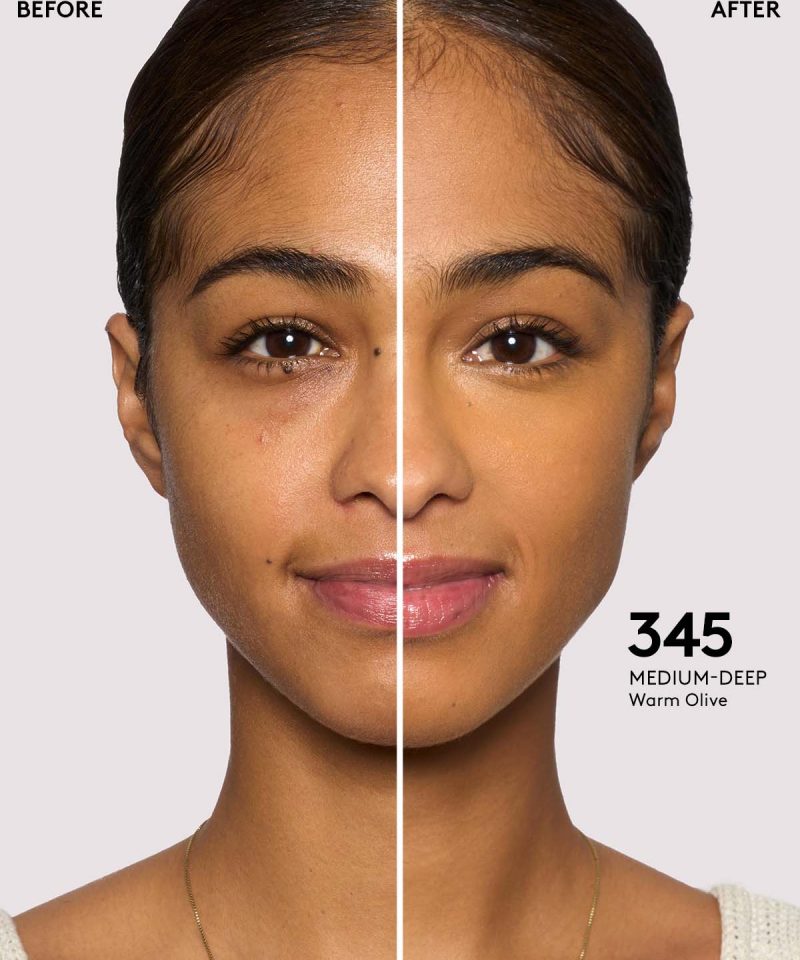 BEFORE

AFTER

345
MEDIUM-DEEP
Warm Olive