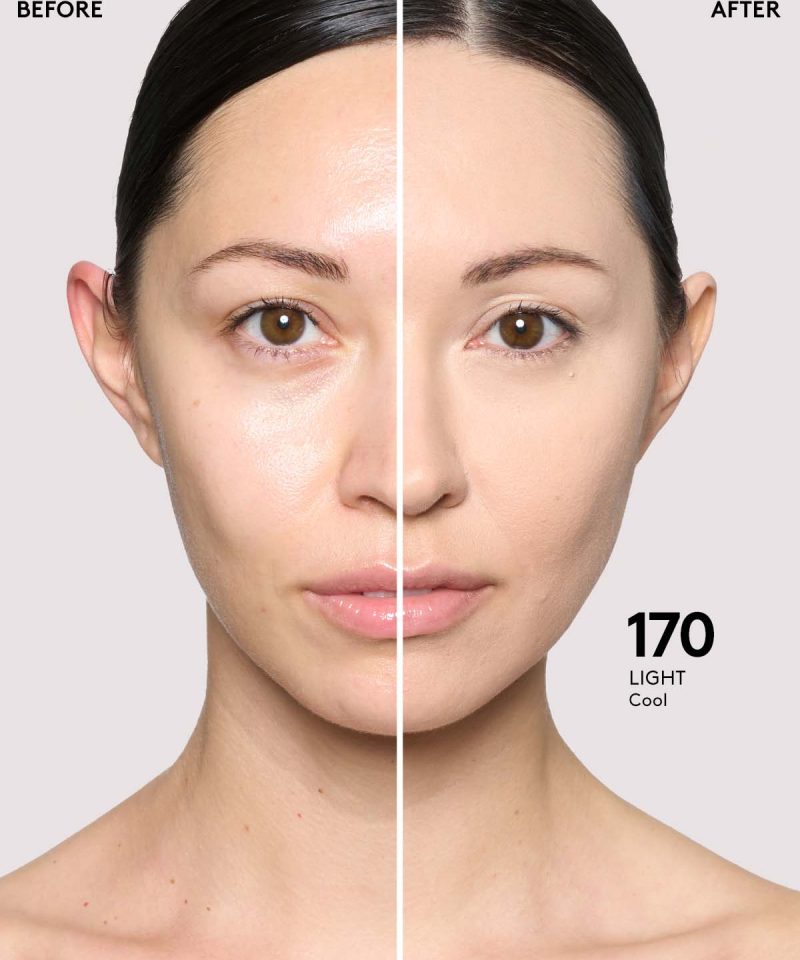 BEFORE

AFTER

170
LIGHT
Cool