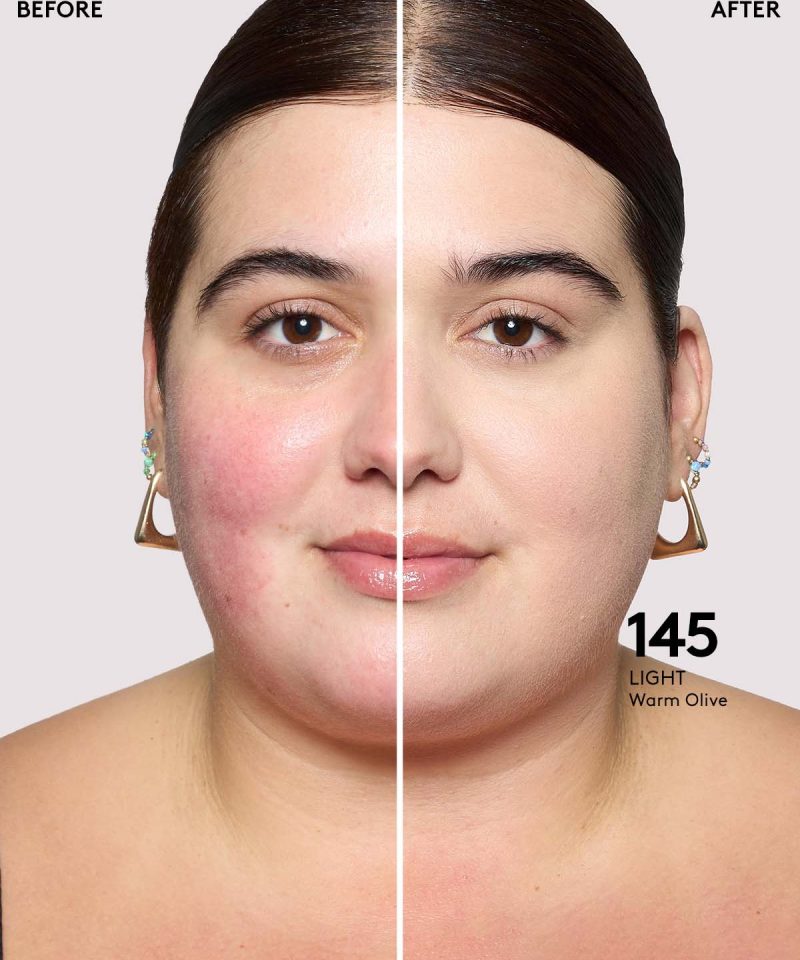 BEFORE

AFTER

145
LIGHT
Warm Olive