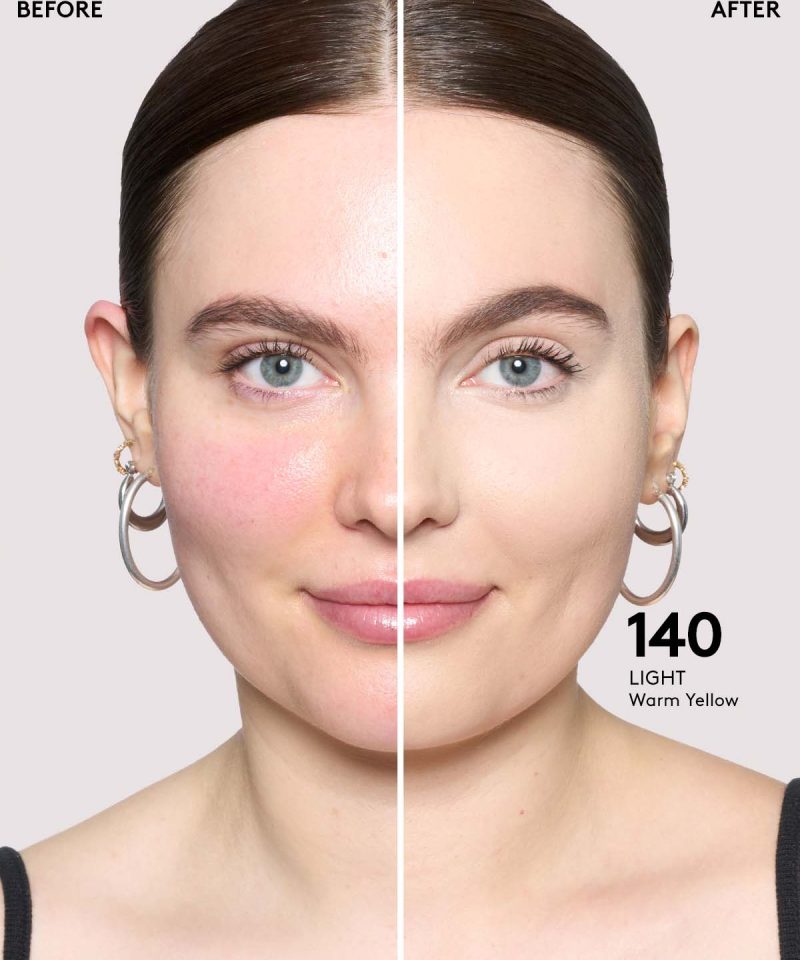 BEFORE

AFTER

140
LIGHT
Warm Yellow