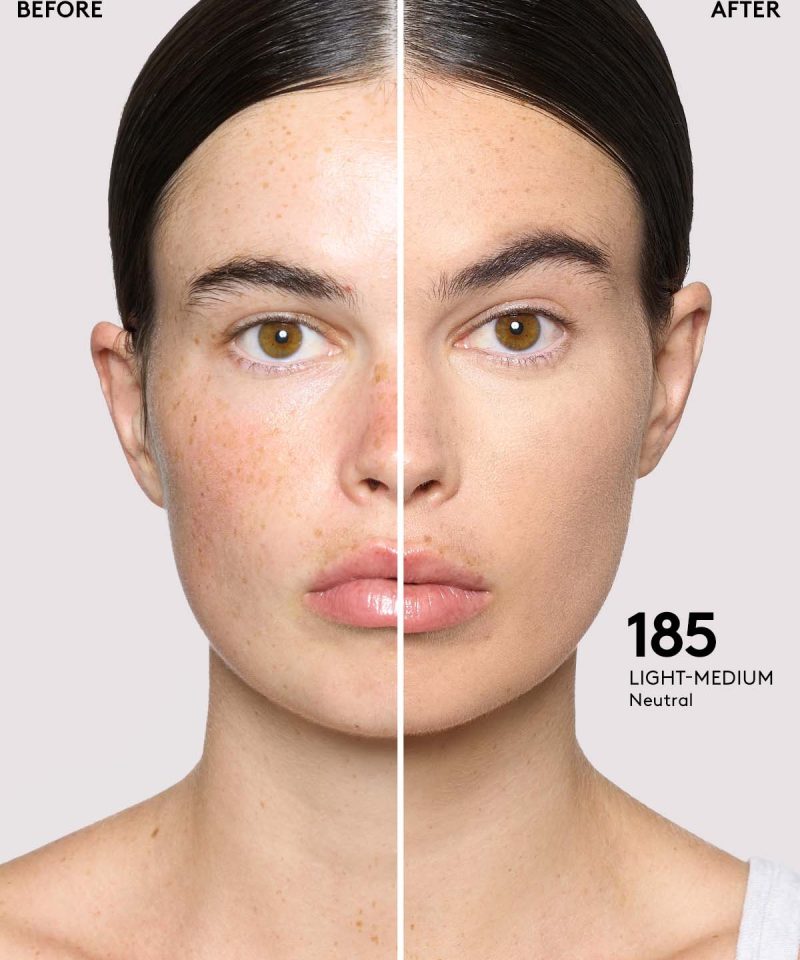 BEFORE

AFTER

185
LIGHT-MEDIUM
Neutral