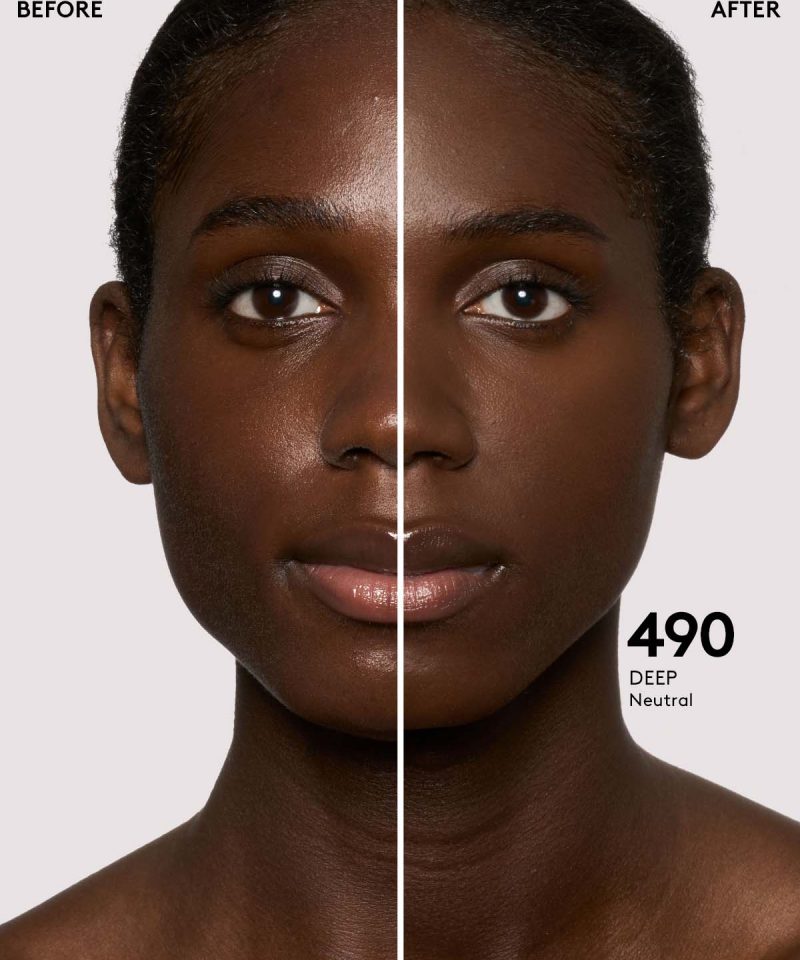 BEFORE

AFTER

490
DEEP
Neutral