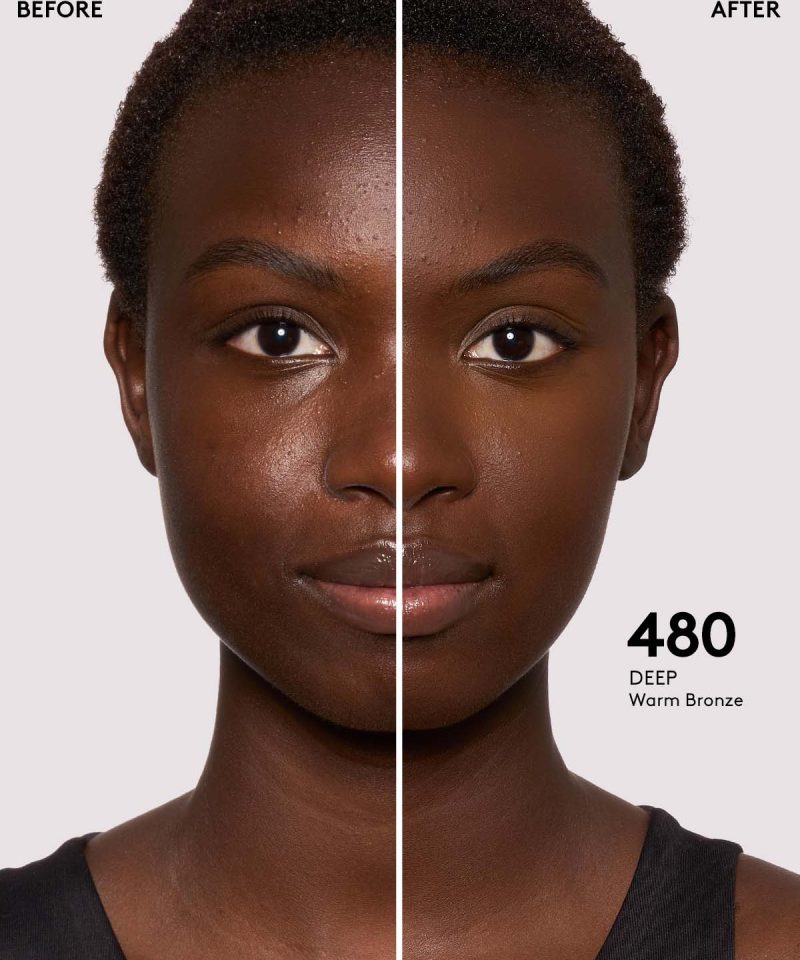 BEFORE

AFTER

480
DEEP
Warm Bronze