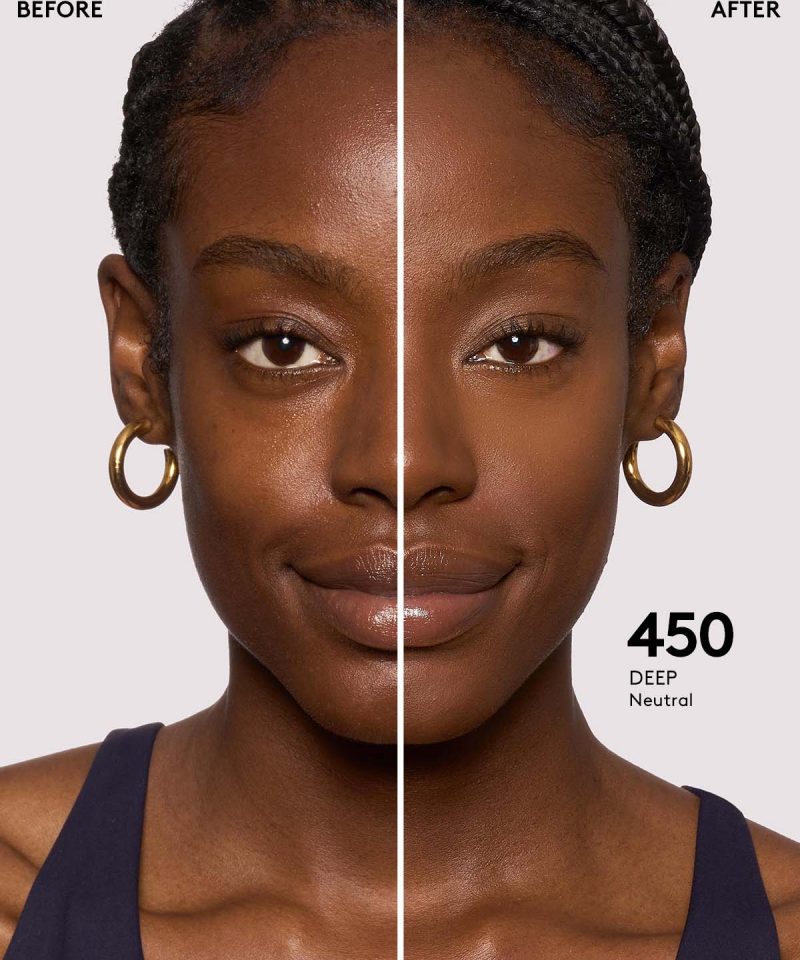 BEFORE

AFTER

450
DEEP
Neutral