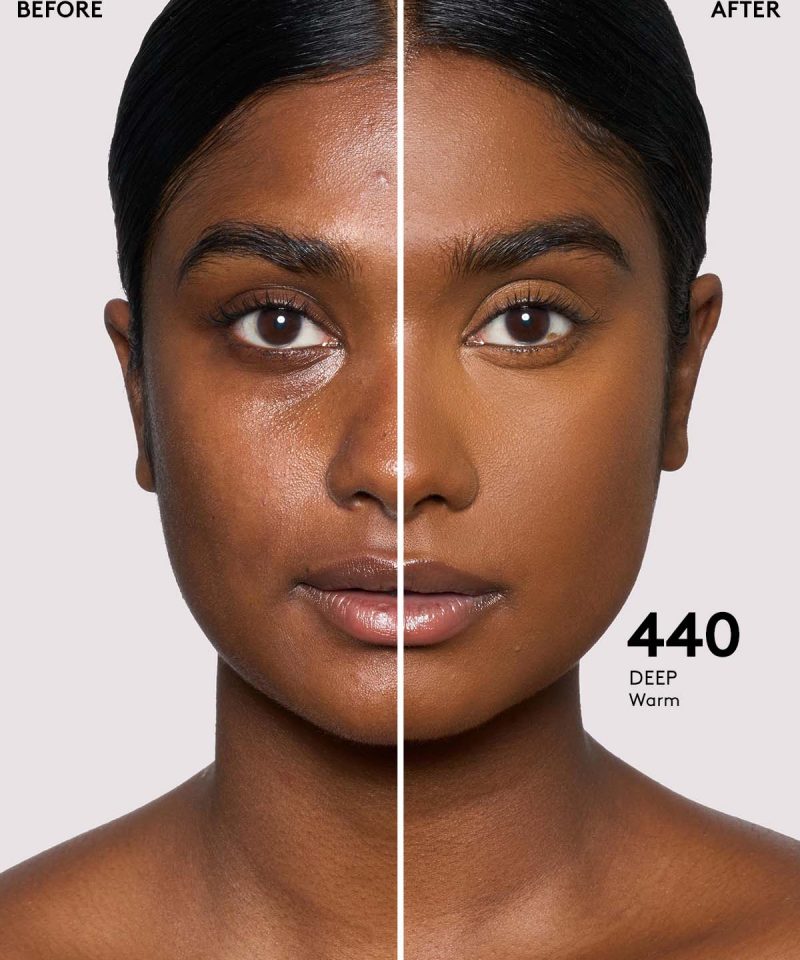 BEFORE

AFTER

440
DEEP
Warm