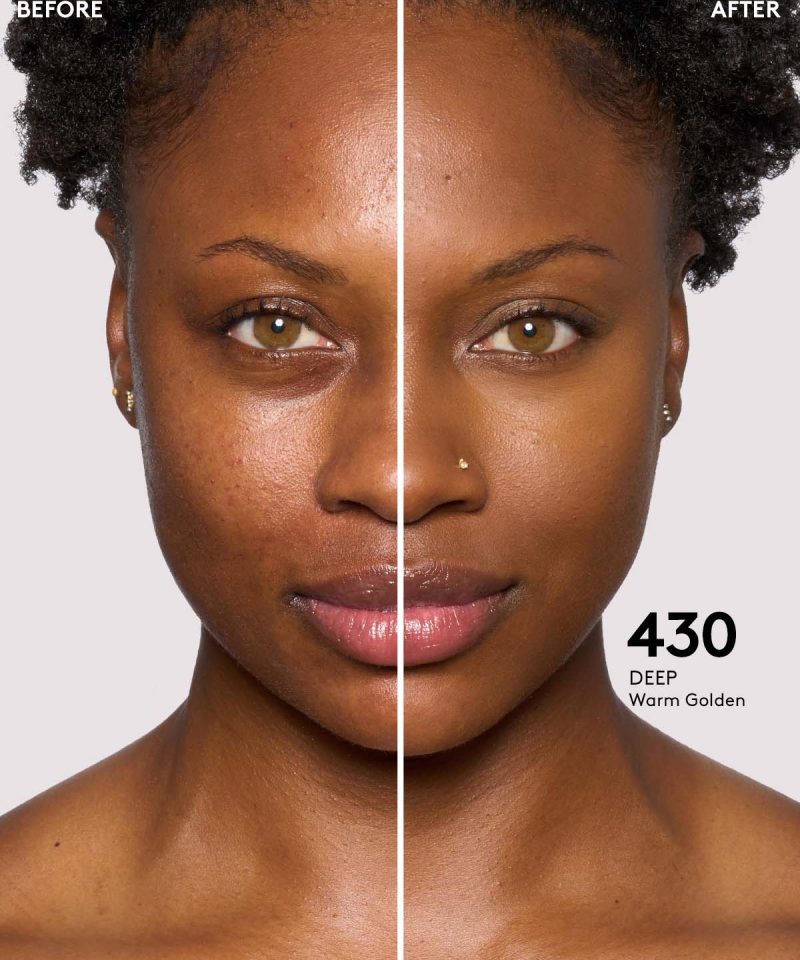 BEFORE

AFTER

430
DEEP
Warm Golden