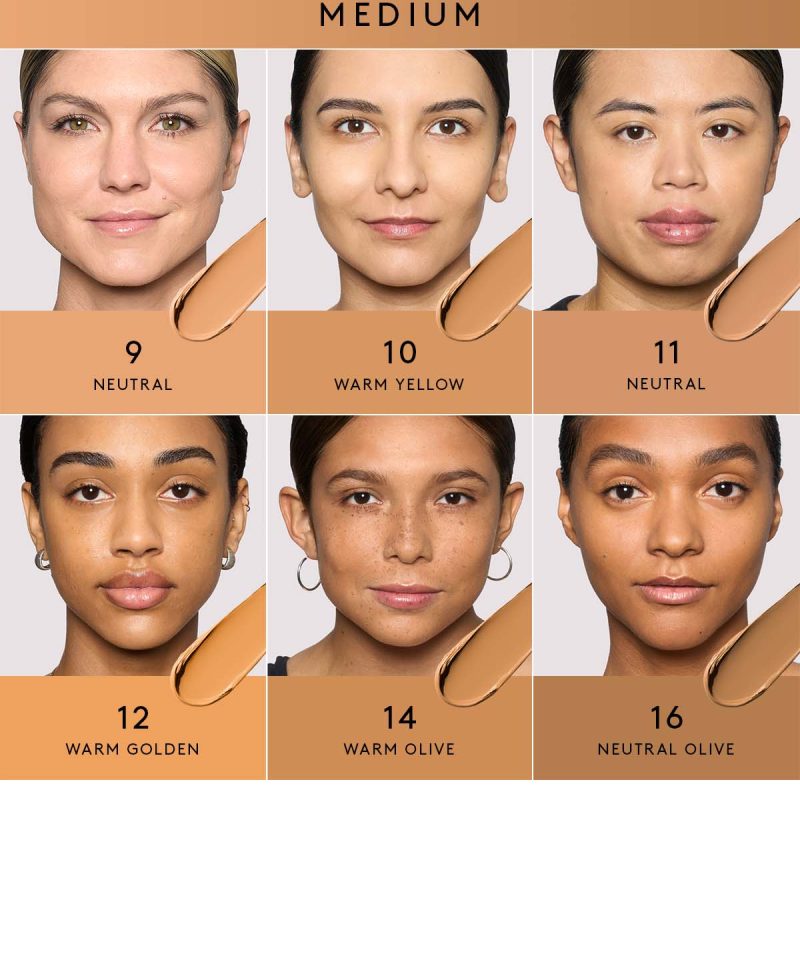 MEDIUM

9
NEUTRAL

10
WARM YELLOW

11
NEUTRAL

12
WARM GOLDEN

14
WARM OLIVE

16
NEUTRAL OLIVE