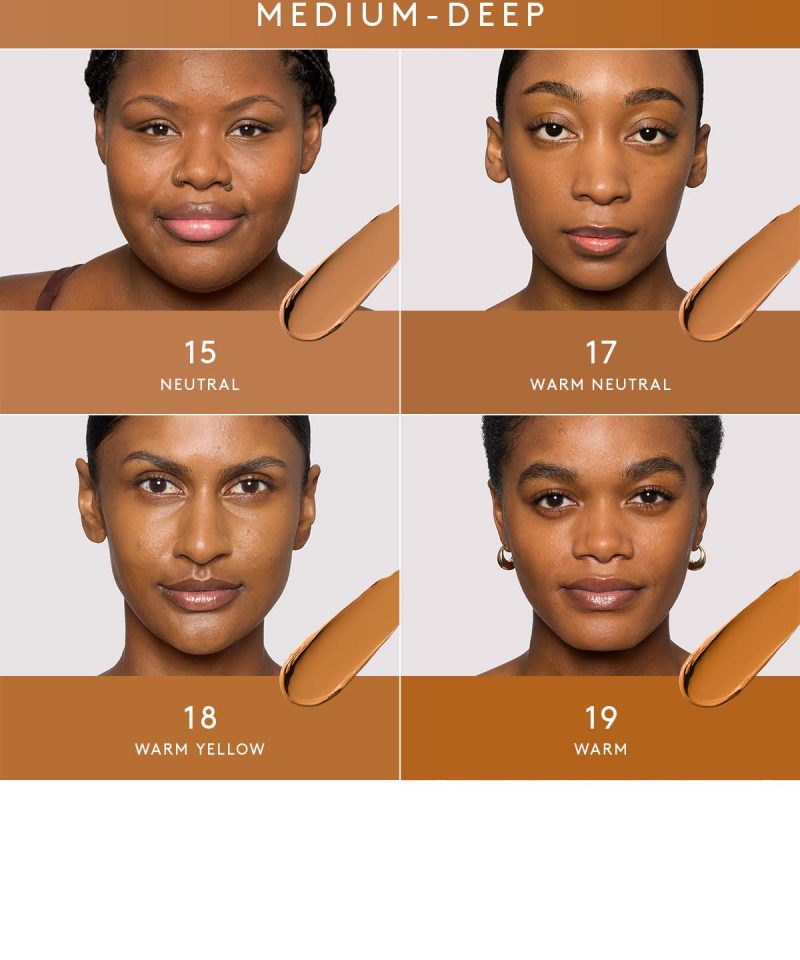 MEDIUM-DEEP

15
NEUTRAL

17
WARM NEUTRAL

18
WARM YELLOW

19
WARM