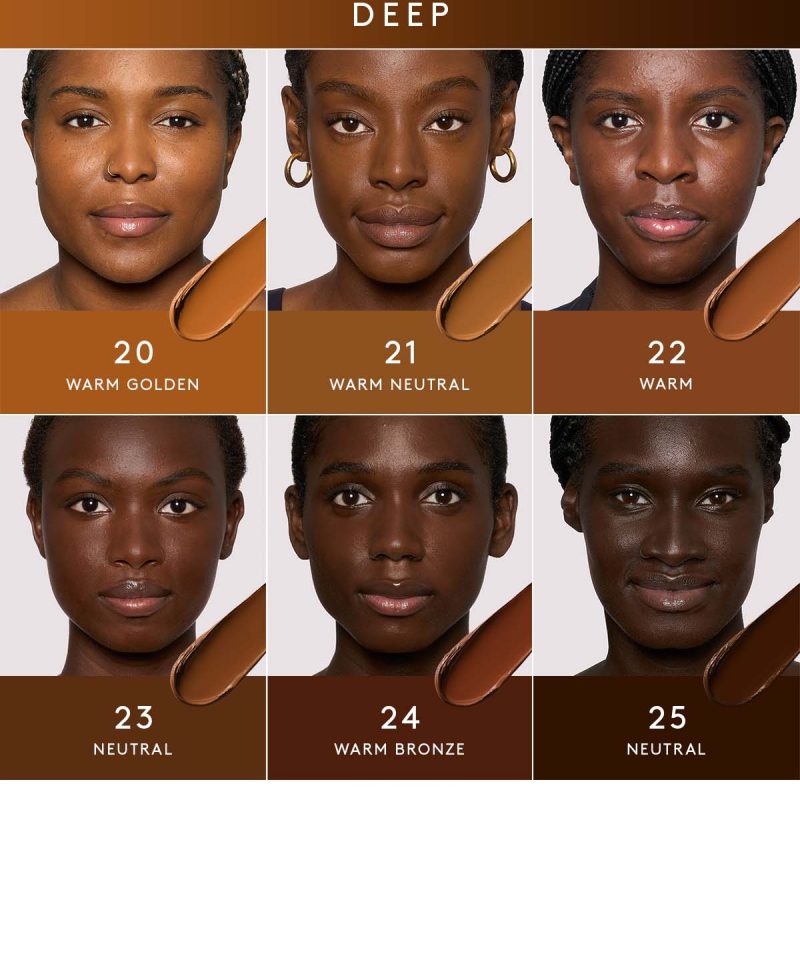 DEEP

20
WARM GOLDEN

21
WARM NEUTRAL

22
WARM

23
NEUTRAL

24
WARM BRONZE

25
NEUTRAL