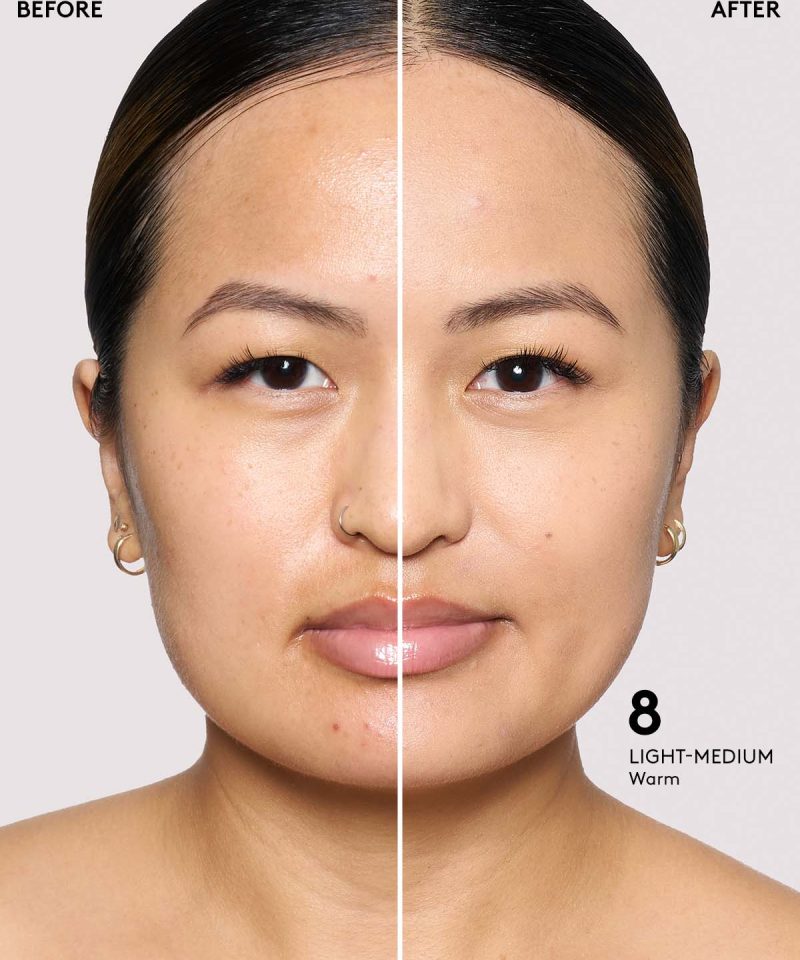 BEFORE

AFTER

8

LIGHT-MEDIUM
Warm