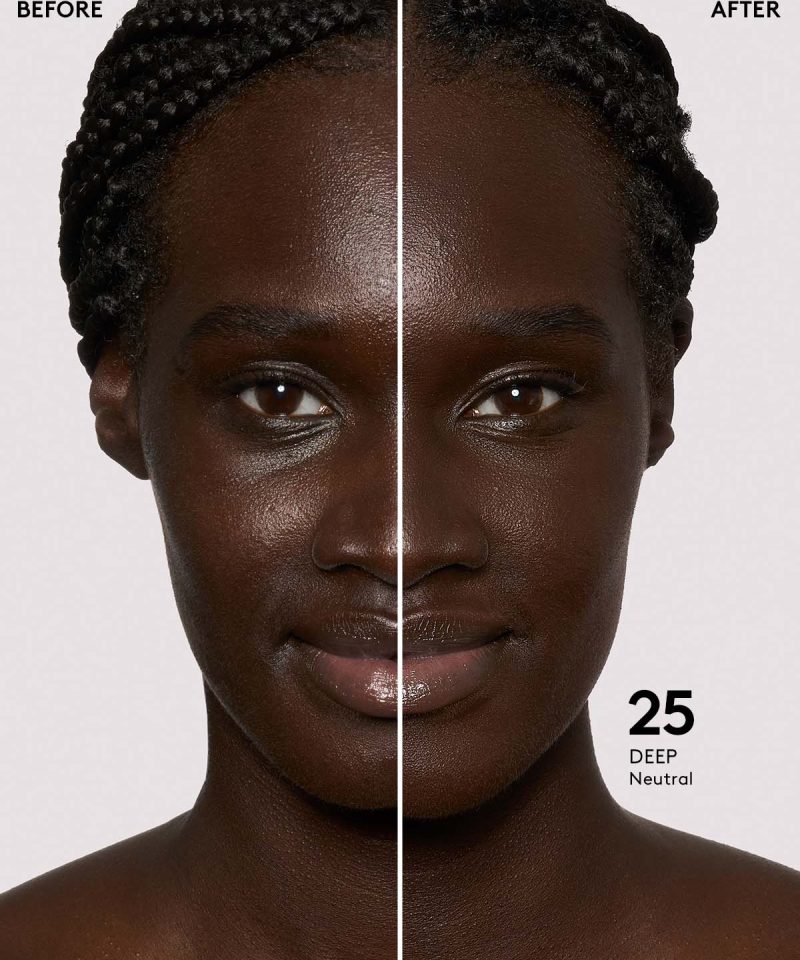 BEFORE

AFTER

25
DEEP
Neutral