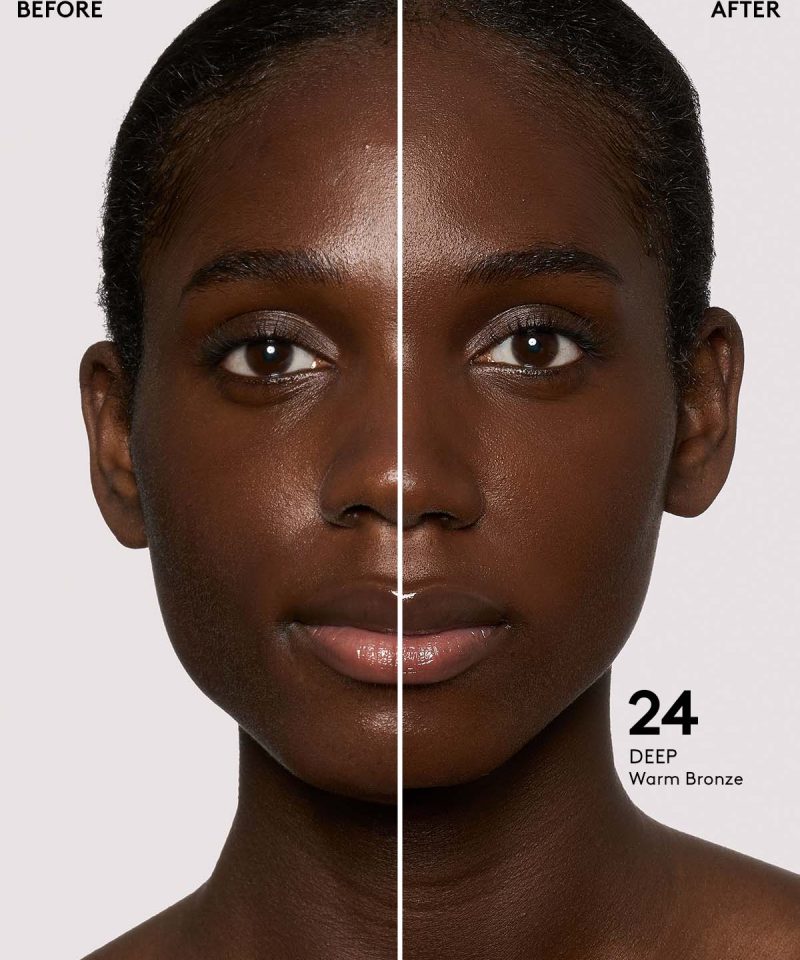 BEFORE

AFTER

24
DEEP
Warm Bronze