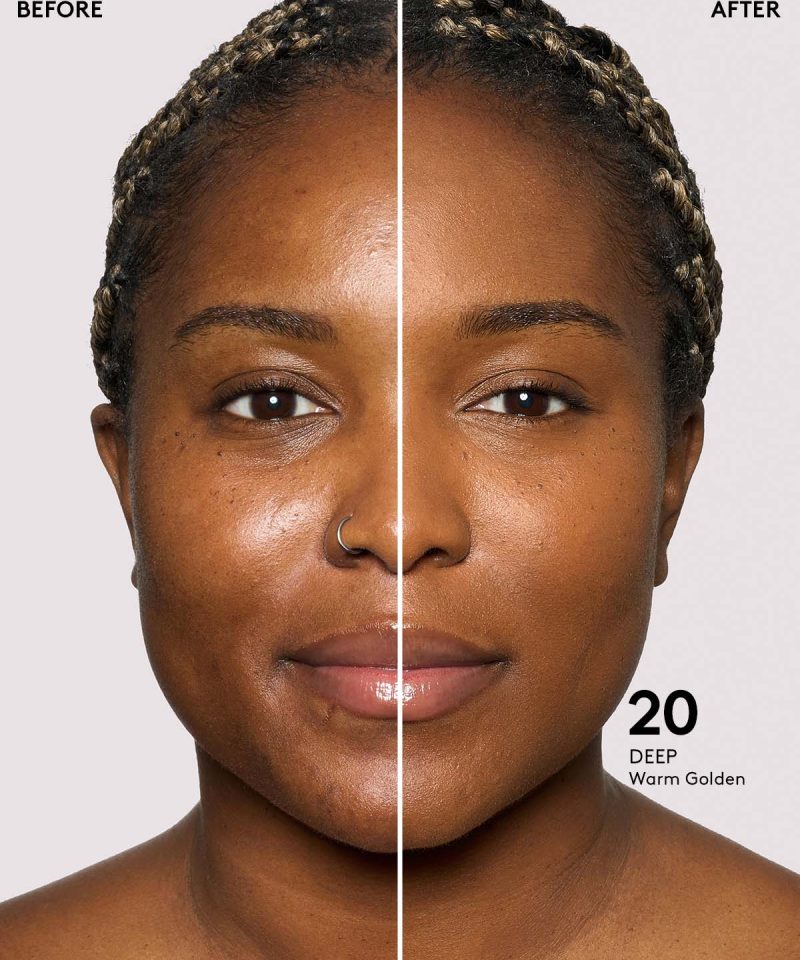 BEFORE

AFTER

20
DEEP
Warm Golden