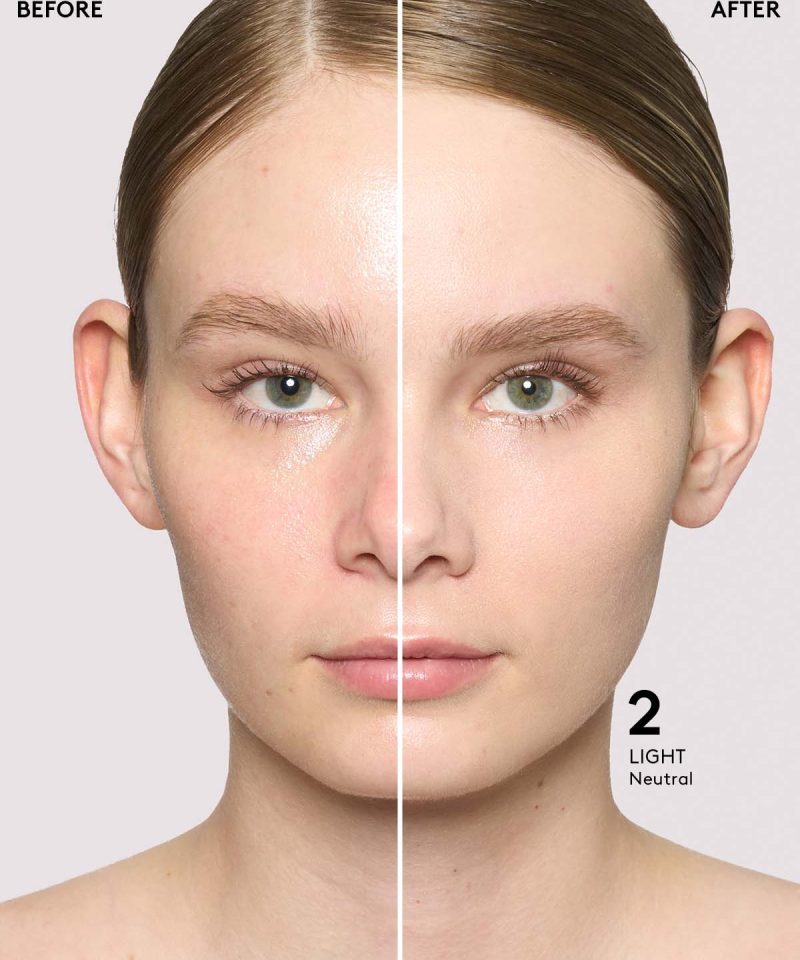 BEFORE

AFTER

2
LIGHT
Neutral