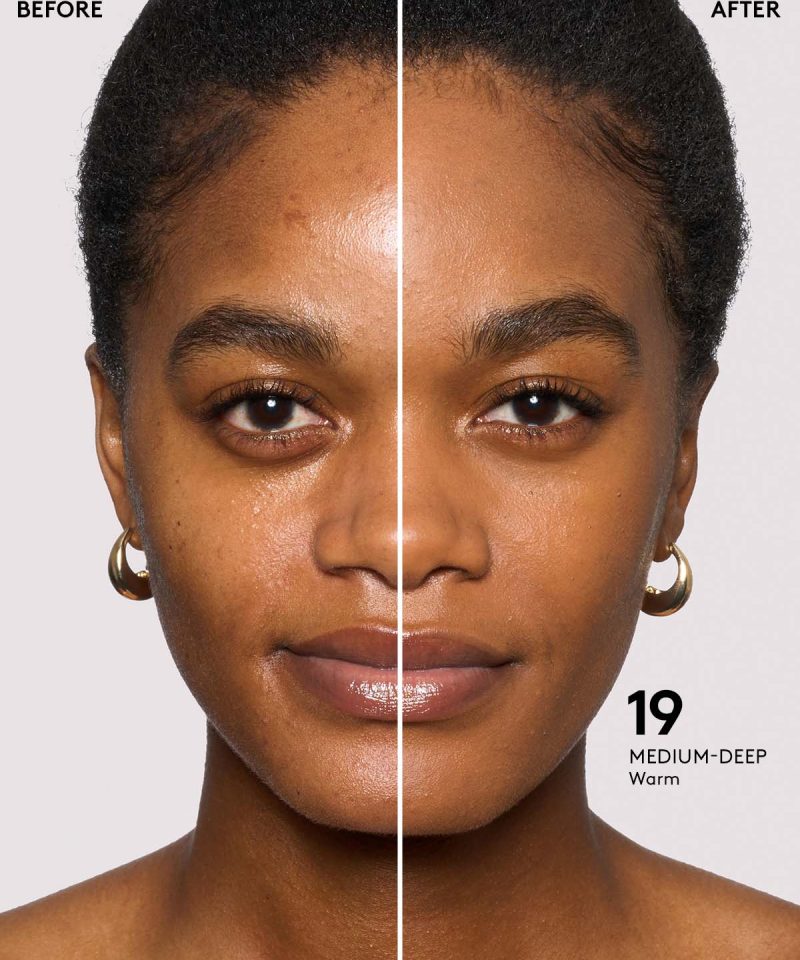 BEFORE

AFTER

19
MEDIUM-DEEP
Warm