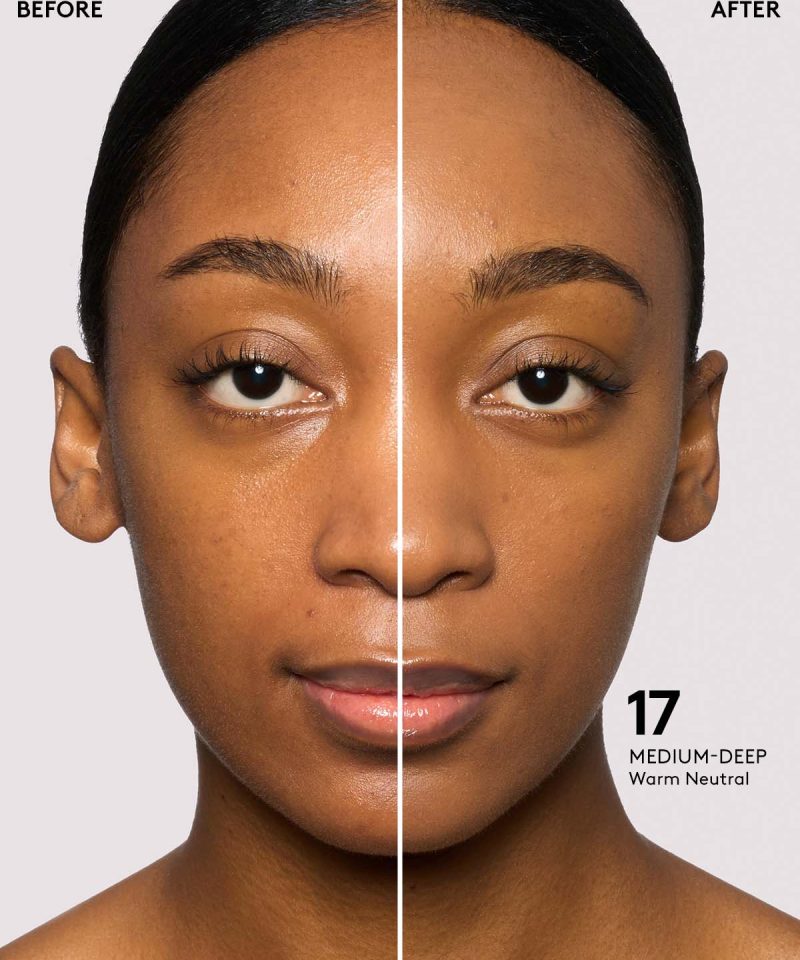 BEFORE

AFTER

17
MEDIUM-DEEP
Warm Neutral