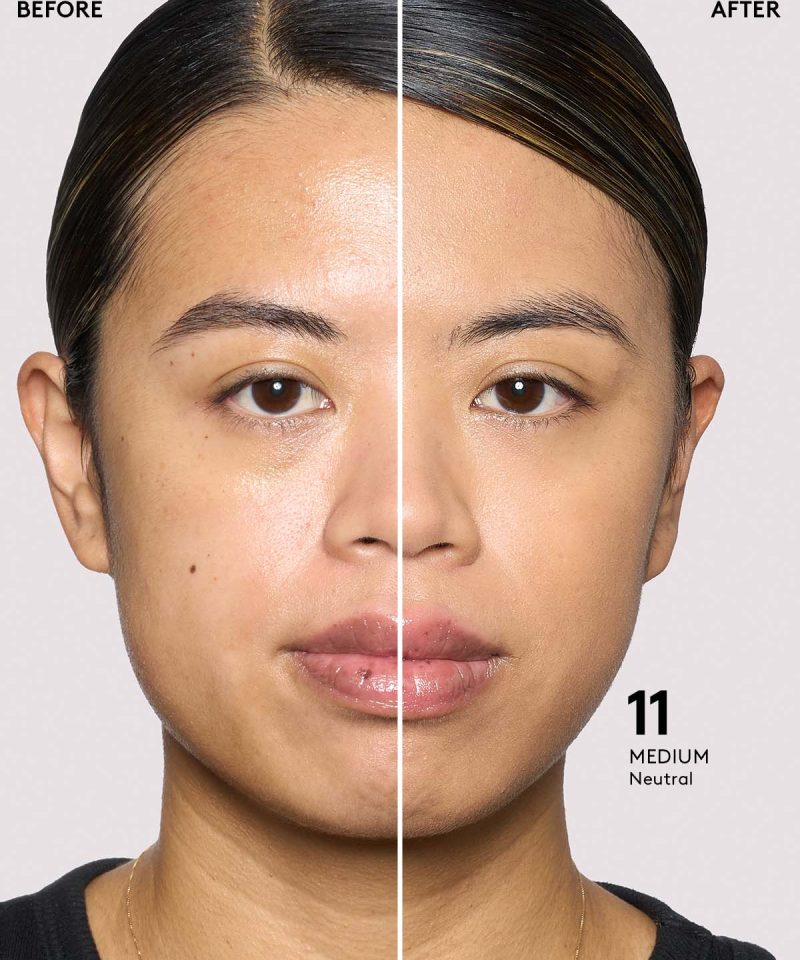 BEFORE

AFTER

11
MEDIUM
Neutral