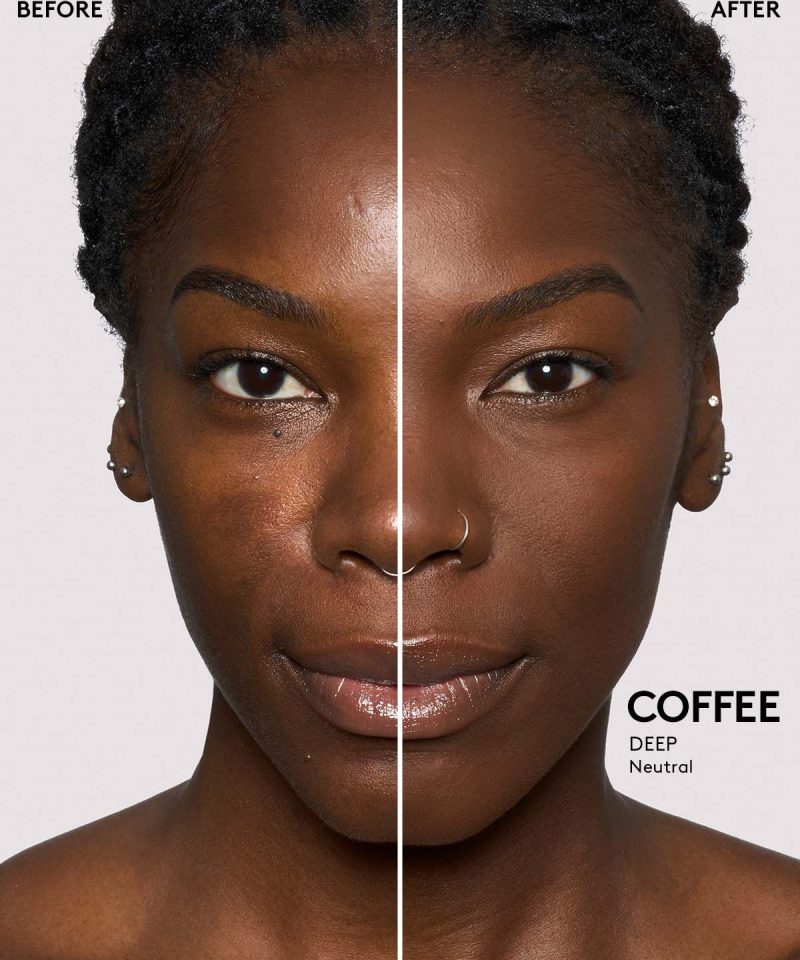 BEFORE

AFTER

COFFEE
DEEP
Neutral