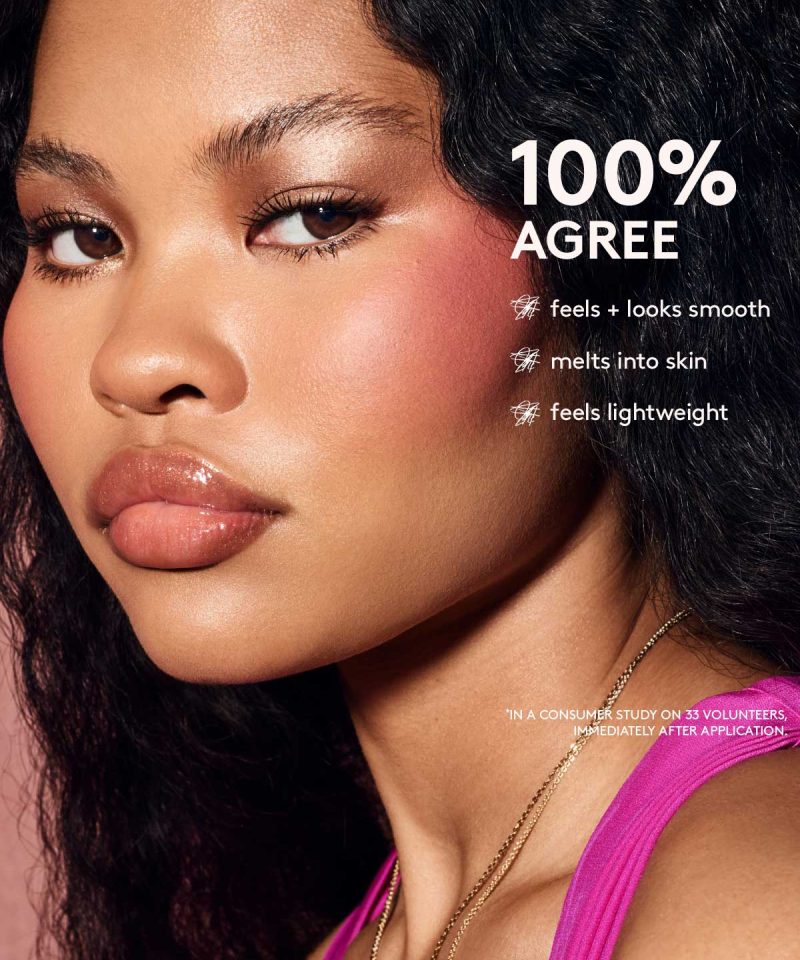 100%
AGREE

feels + looks smooth

melts into skin

feels lightweight

*IN A CONSUMER STUDY ON 33 VOLUNTEERS, IMMEDIATELY AFTER APPLICATION.