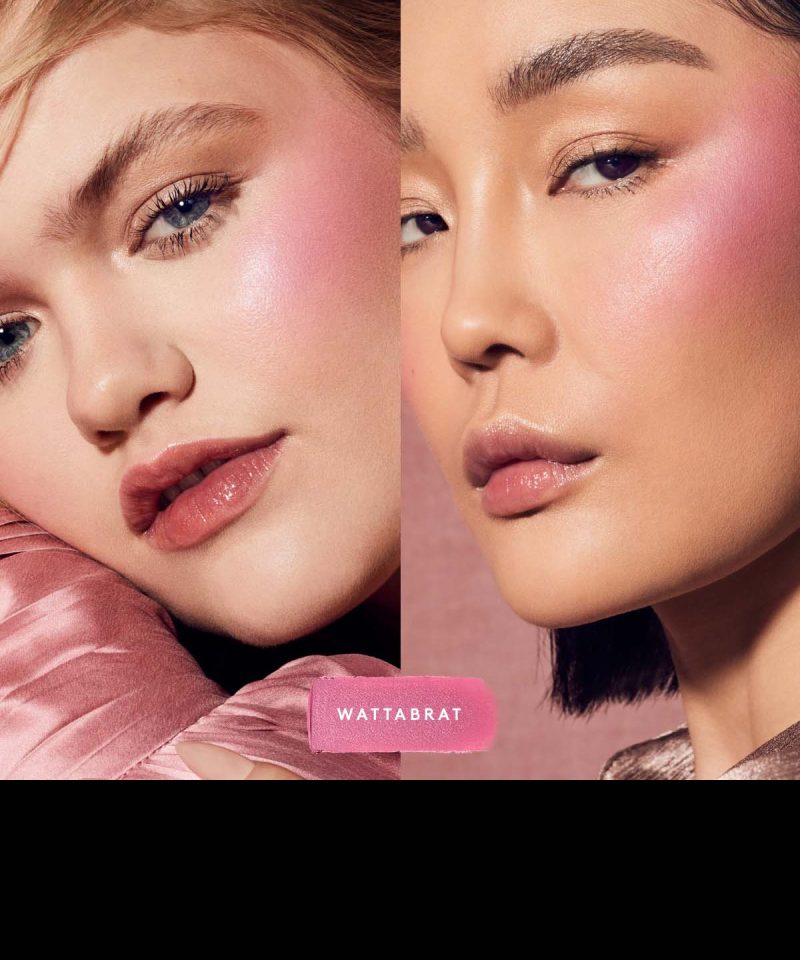 WATTABRAT