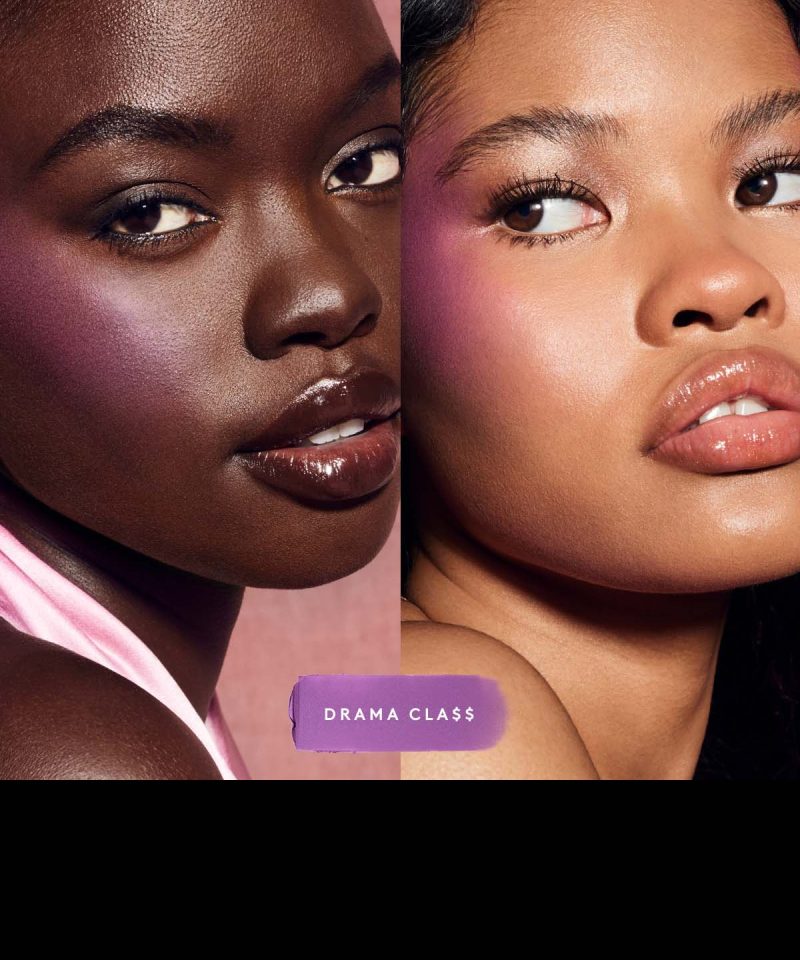 DRAMA CLA$$