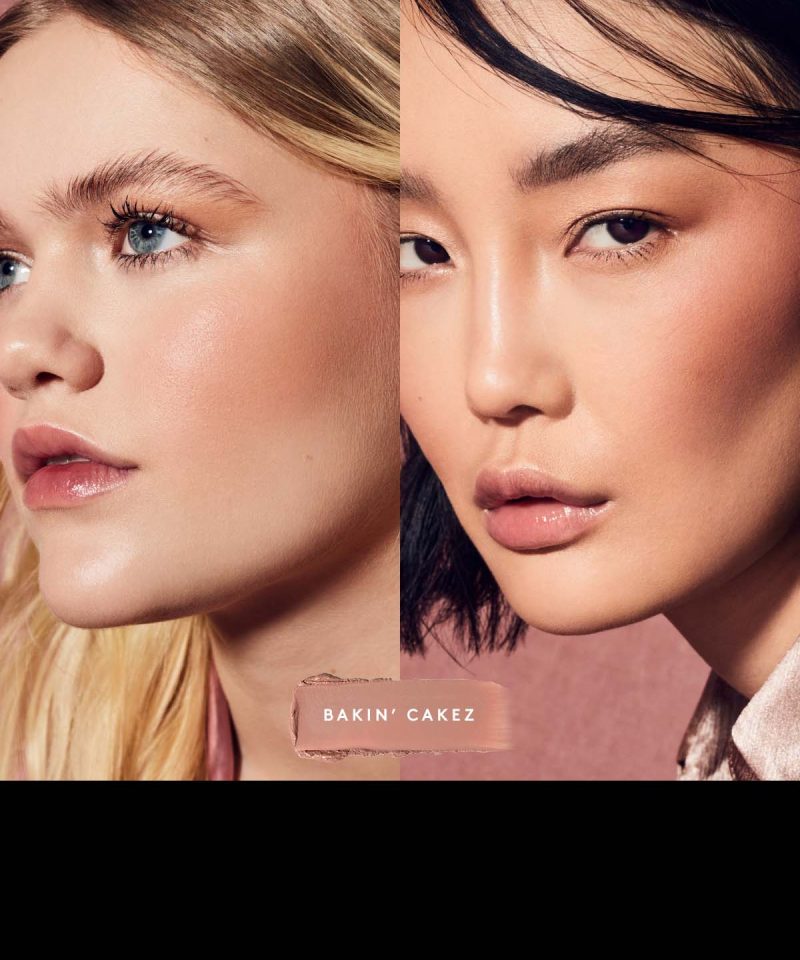 BAKIN' CAKEZ