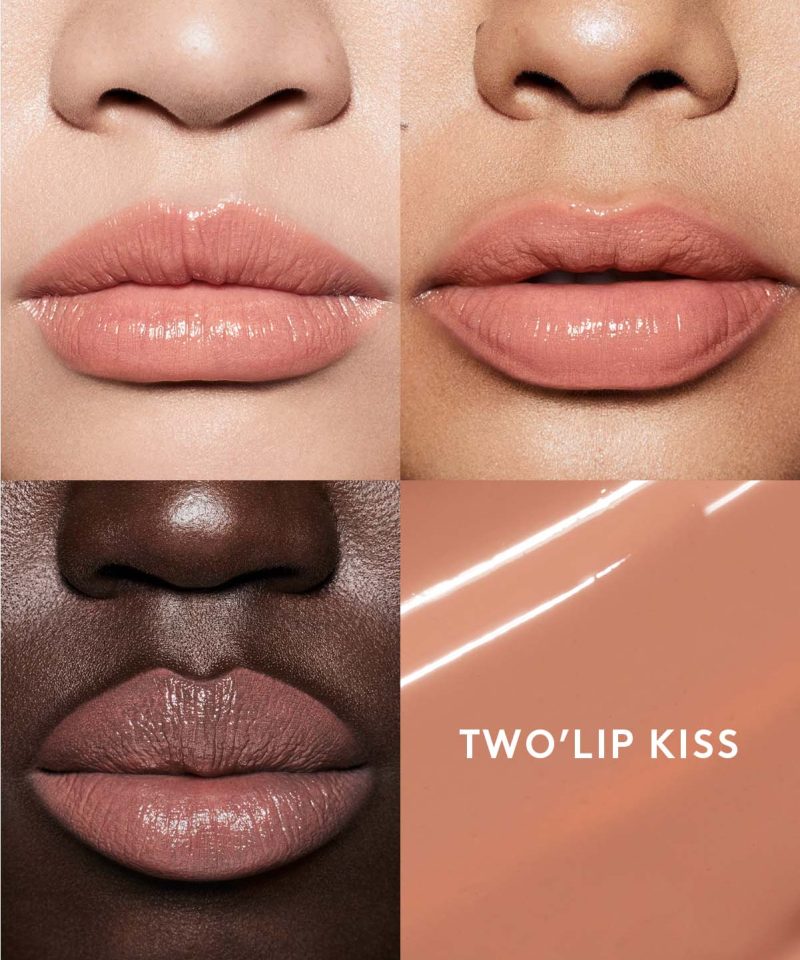 TWO'LIP KISS