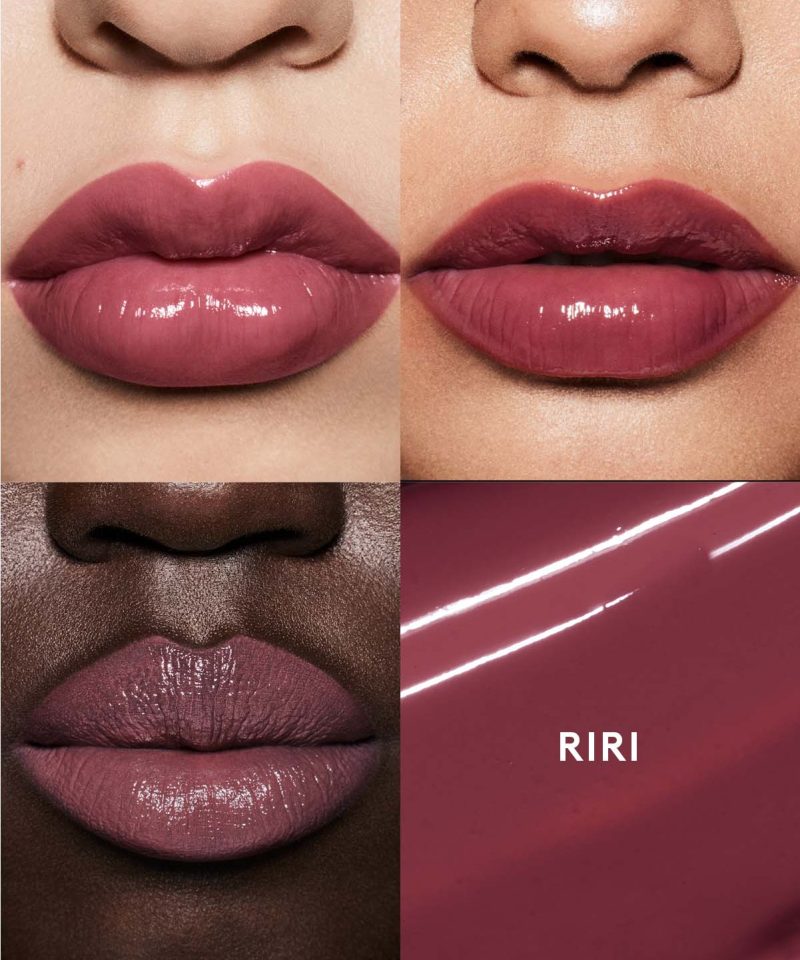 RIRI