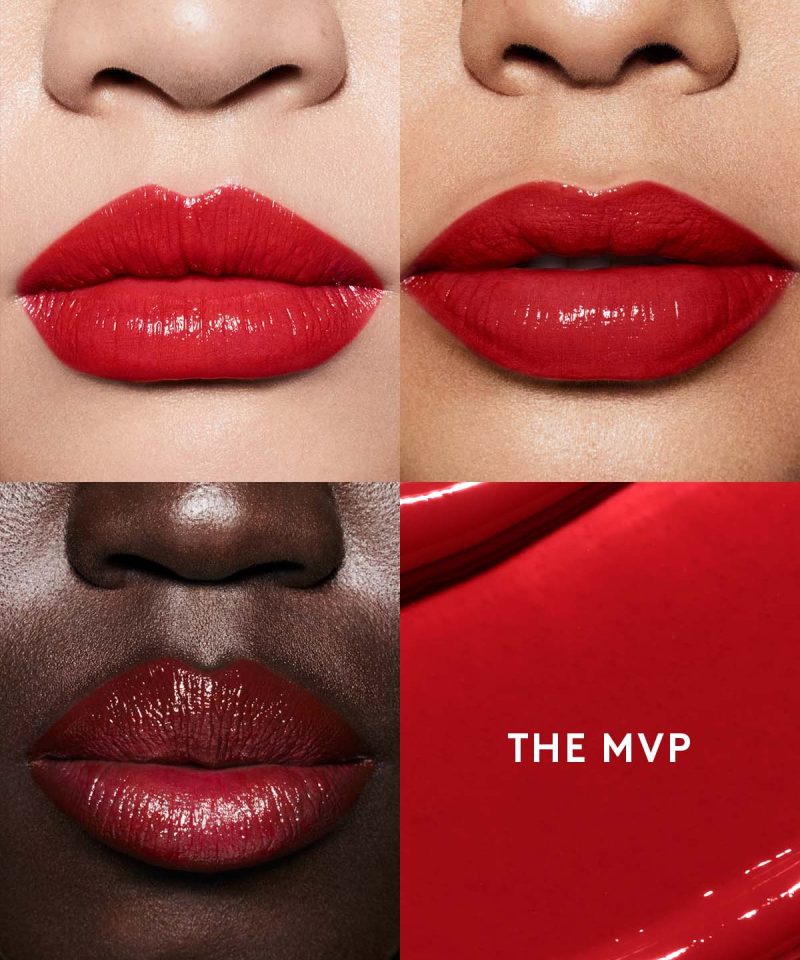 THE MVP