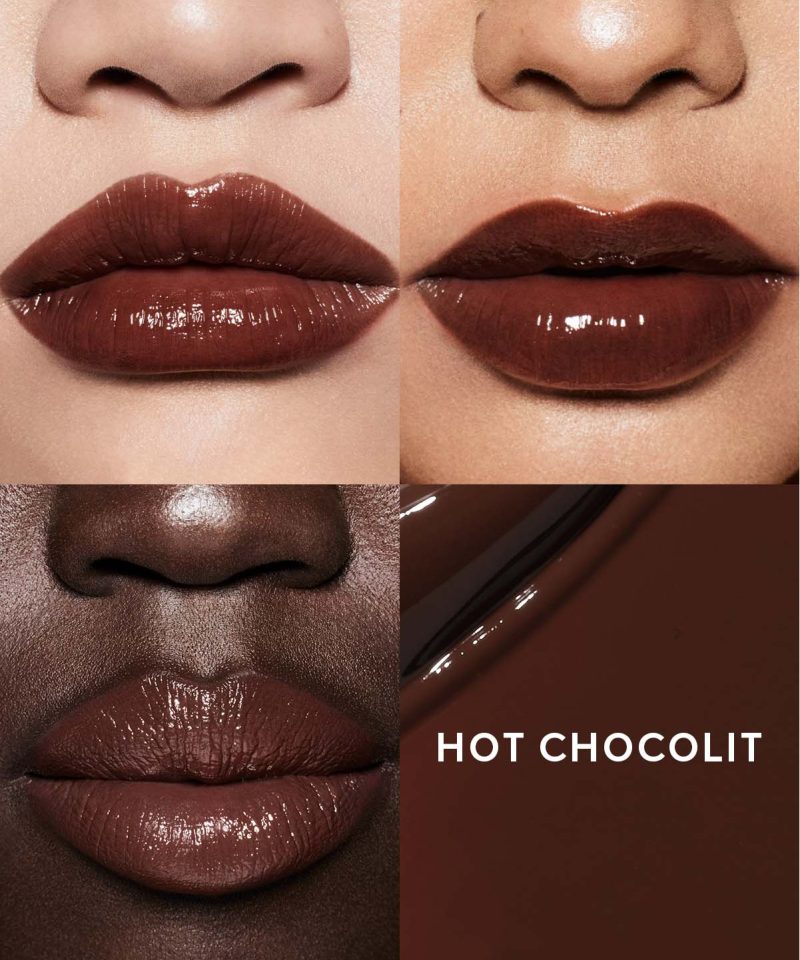 HOT CHOCOLIT