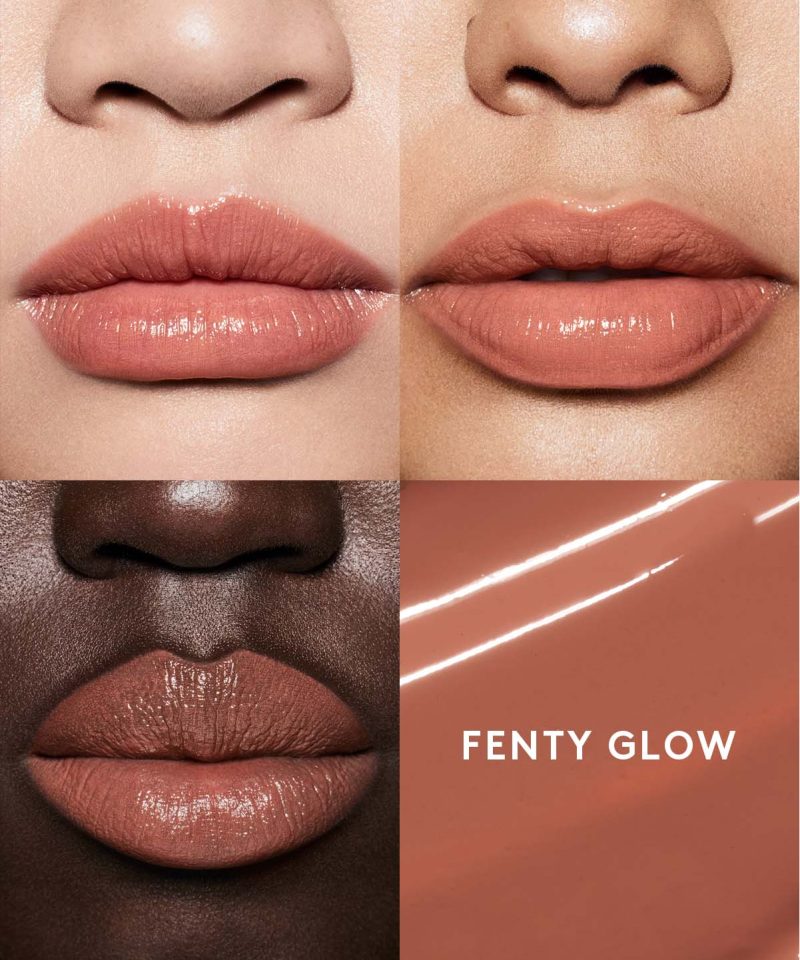 FENTY GLOW